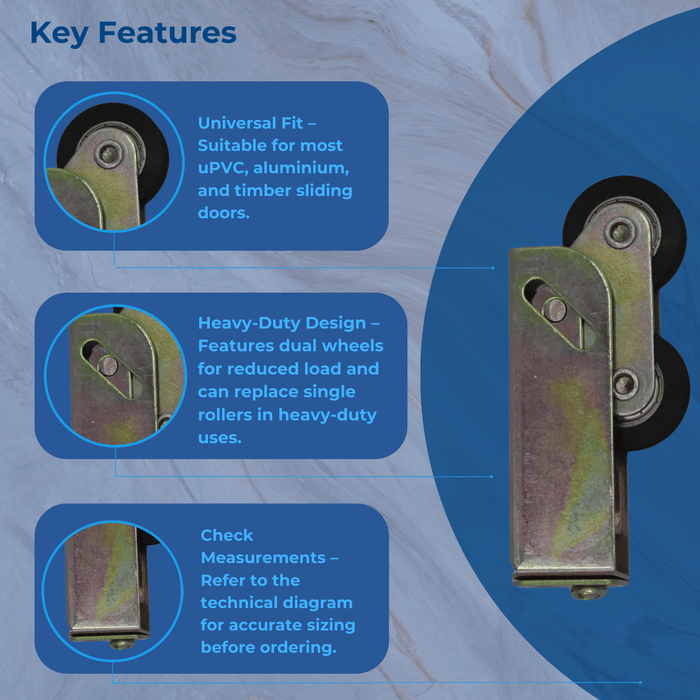 Key Features

Universal Fit – Suitable for most uPVC, aluminium, and timber sliding doors.

Heavy-Duty Design – Features dual wheels for reduced load and can replace single rollers in heavy-duty uses.

Check Measurements – Refer to the technical diagram for accurate sizing before ordering.