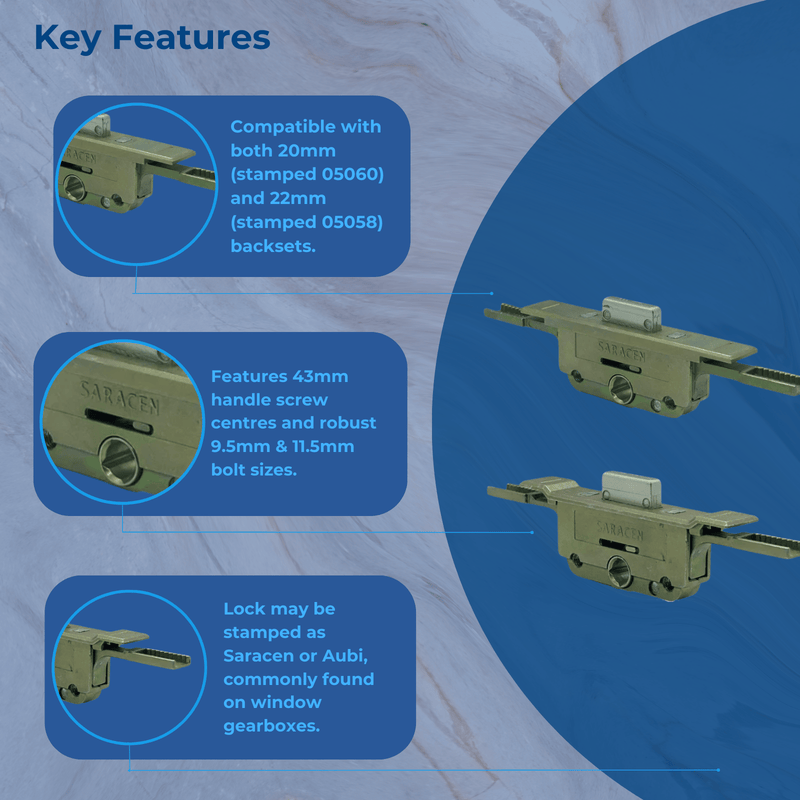 Key Features

SARACEN

Compatible with both 20mm (stamped 05060) and 22mm (stamped 05058) backsets.

SARACEN

Features 43mm handle screw centres and robust 9.5mm & 11.5mm bolt sizes.

Lock may be stamped as Saracen or Aubi, commonly found on window gearboxes.

SARACEN

SARACEN