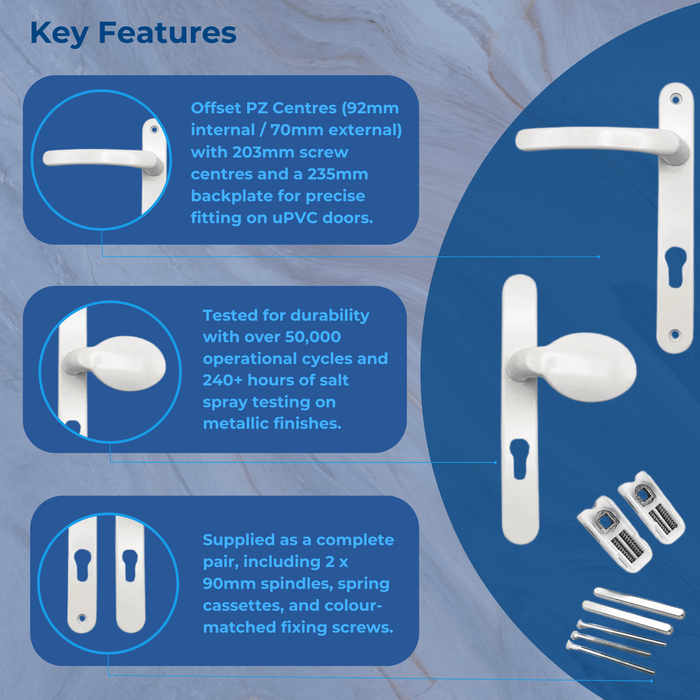 Key Features

Offset PZ Centres (92mm internal / 70mm external) with 203mm screw centres and a 235mm backplate for precise fitting on uPVC doors.

Tested for durability with over 50,000 operational cycles and 240+ hours of salt spray testing on metallic finishes.

Supplied as a complete pair, including 2 x 90mm spindles, spring cassettes, and colour-matched fixing screws.