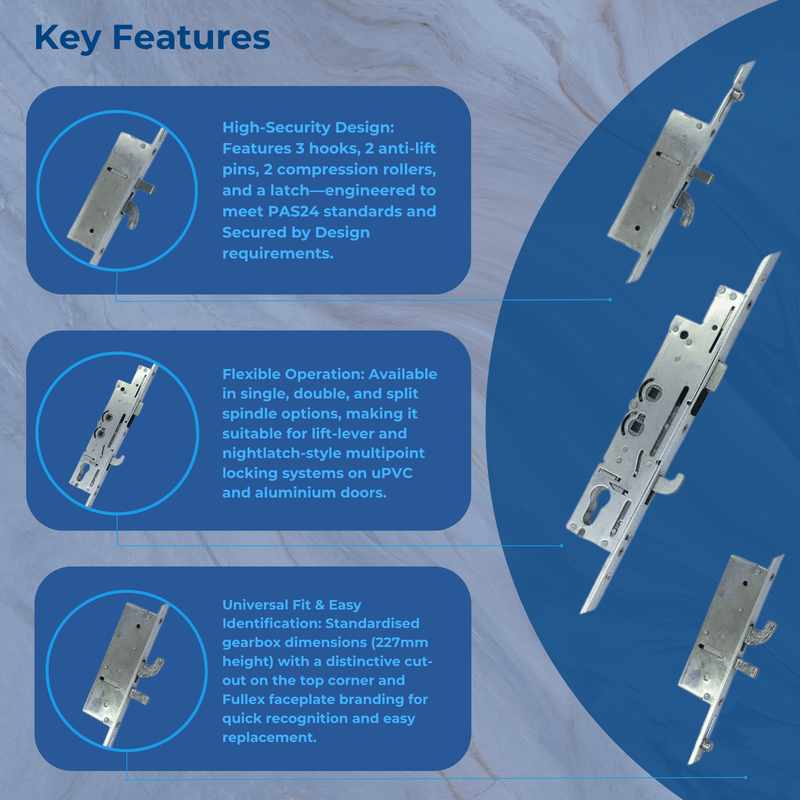 Key Features

High-Security Design: Features 3 hooks, 2 anti-lift pins, 2 compression rollers, and a latch—engineered to meet PAS24 standards and Secured by Design requirements.

Flexible Operation: Available in single, double, and split spindle options, making it suitable for lift-lever and nightlatch-style multipoint locking systems on uPVC and aluminium doors.

Universal Fit & Easy Identification: Standardised gearbox dimensions (227mm height) with a distinctive cut-out on the top corner and Fullex faceplate branding for quick recognition and easy replacement.