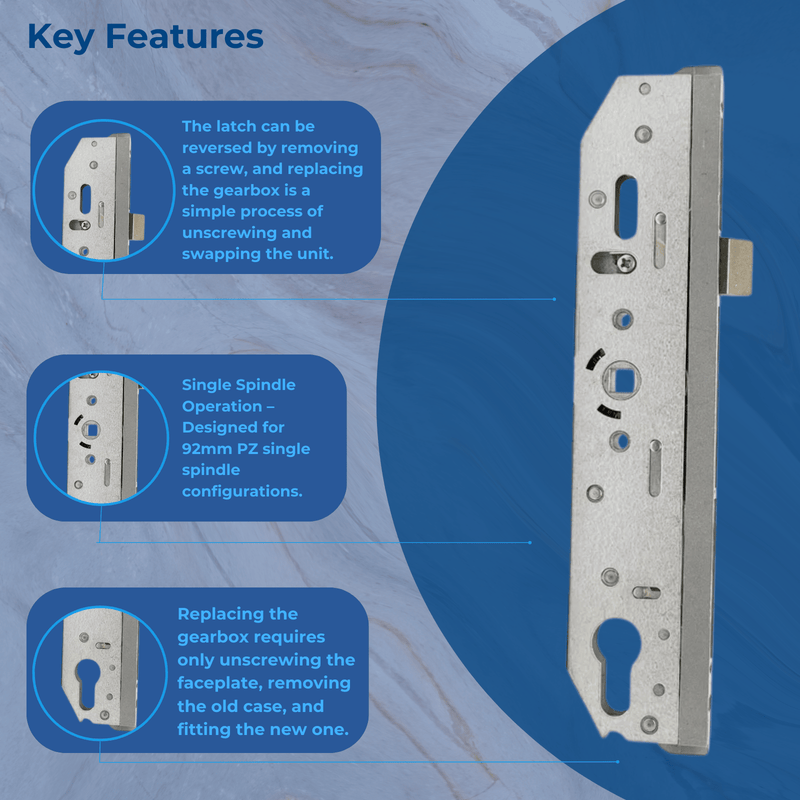 Key Features

The latch can be reversed by removing a screw, and replacing the gearbox is a simple process of unscrewing and swapping the unit.

Single Spindle Operation – Designed for 92mm PZ single spindle configurations.

Replacing the gearbox requires only unscrewing the faceplate, removing the old case, and fitting the new one.