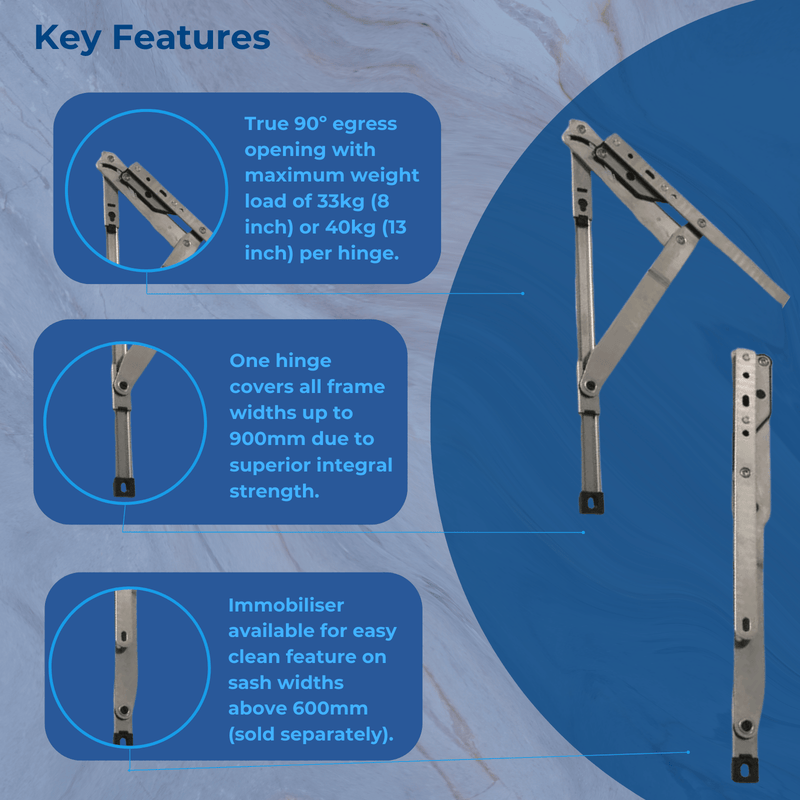 Key Features

True 90° egress opening with maximum weight load of 33kg (8 inch) or 40kg (13 inch) per hinge.

One hinge covers all frame widths up to 900mm due to superior integral strength.

Immobiliser available for easy clean feature on sash widths above 600mm (sold separately).