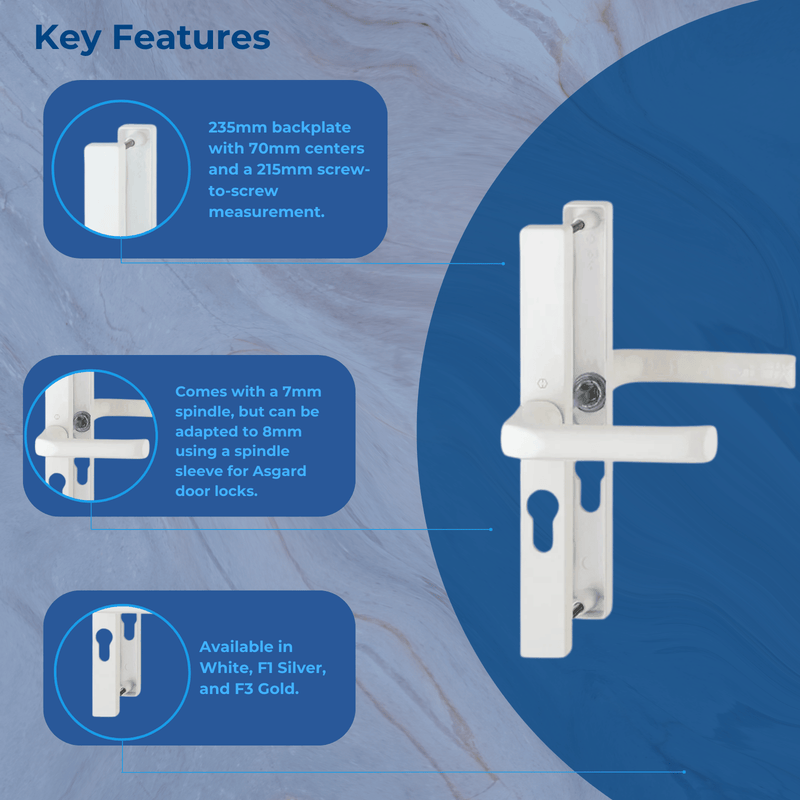 Key Features

235mm backplate with 70mm centers and a 215mm screw-to-screw measurement.

Comes with a 7mm spindle, but can be adapted to 8mm using a spindle sleeve for Asgard door locks.

Available in White, F1 Silver, and F3 Gold.