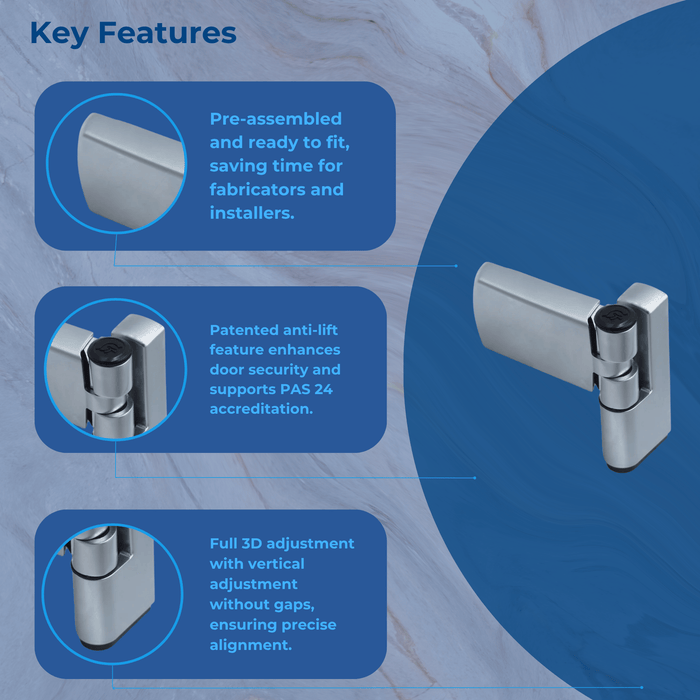 Key Features

Pre-assembled and ready to fit, saving time for fabricators and installers.

Patented anti-lift feature enhances door security and supports PAS 24 accreditation.

Full 3D adjustment with vertical adjustment without gaps, ensuring precise alignment.