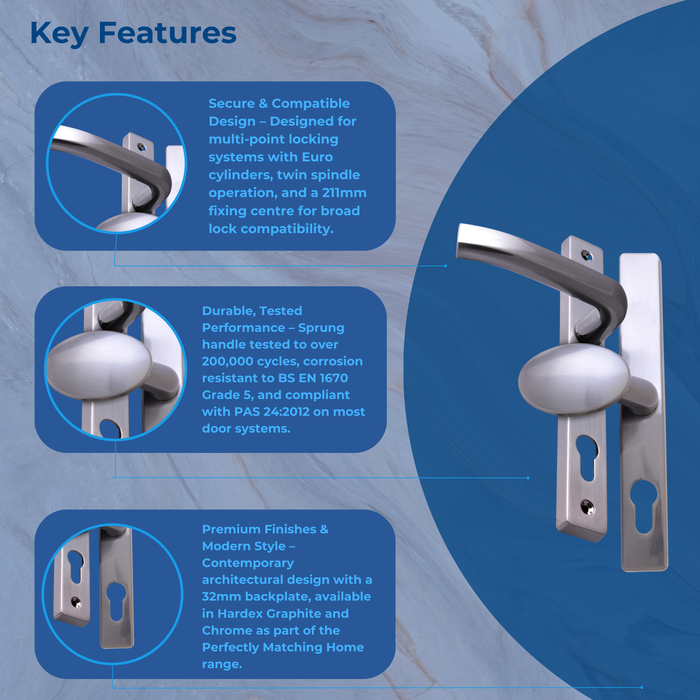 Key Features

Secure & Compatible Design – Designed for multi-point locking systems with Euro cylinders, twin spindle operation, and a 211mm fixing centre for broad lock compatibility.

Durable, Tested Performance – Sprung handle tested to over 200,000 cycles, corrosion resistant to BS EN 1670 Grade 5, and compliant with PAS 24:2012 on most door systems.

Premium Finishes & Modern Style – Contemporary architectural design with a 32mm backplate, available in Hardex Graphite and Chrome as part of the Perfectly Matching Home range.