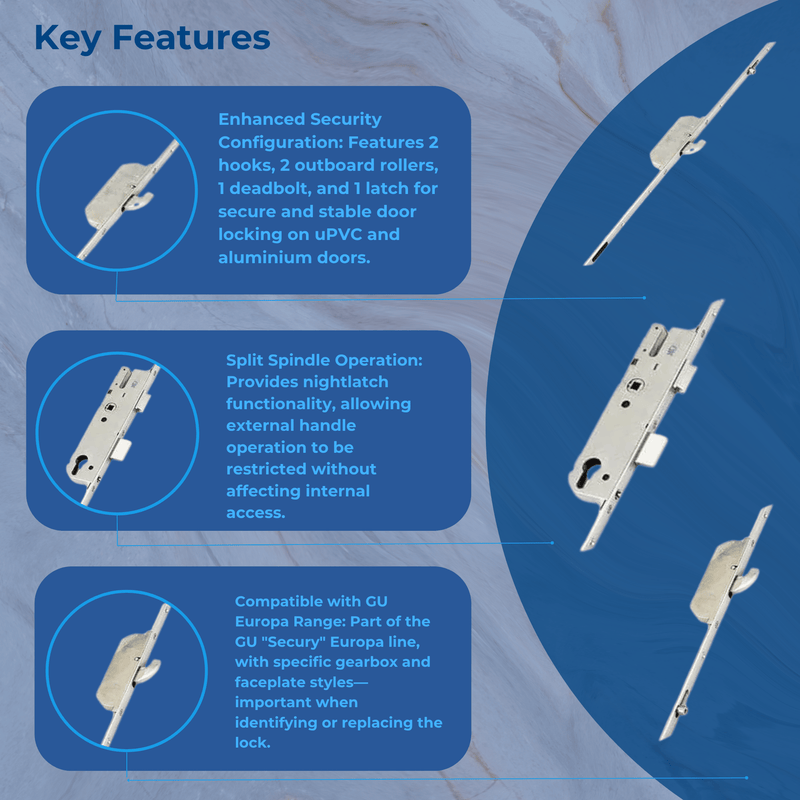 Key Features

Enhanced Security Configuration: Features 2 hooks, 2 outboard rollers, 1 deadbolt, and 1 latch for secure and stable door locking on uPVC and aluminium doors.

Split Spindle Operation: Provides nightlatch functionality, allowing external handle operation to be restricted without affecting internal access.

Compatible with GU Europa Range: Part of the GU "Secury" Europa line, with specific gearbox and faceplate styles—important when identifying or replacing the lock.