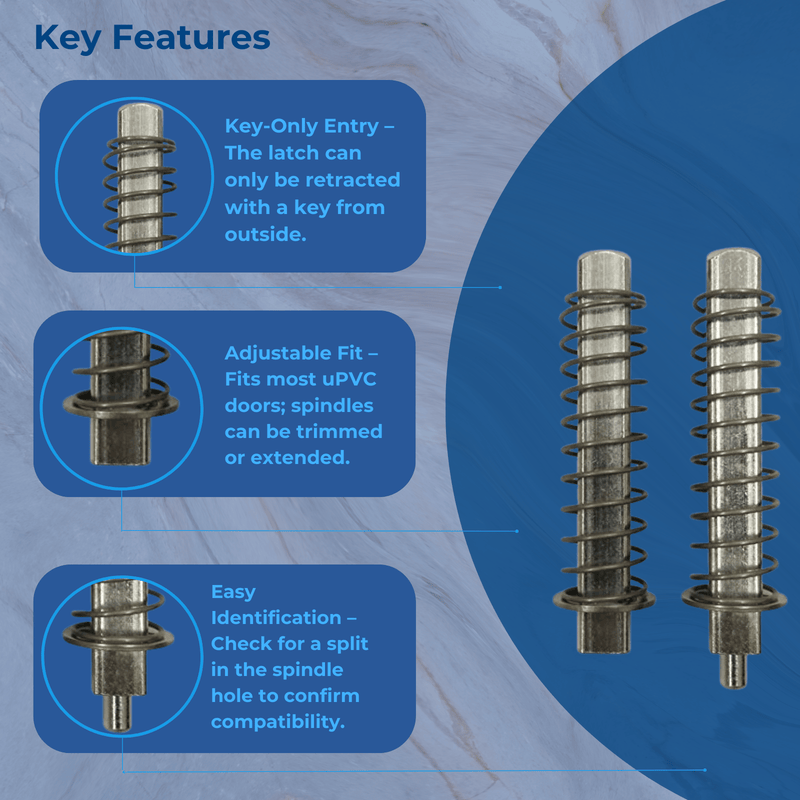 Key Features

Key-Only Entry – The latch can only be retracted with a key from outside.

Adjustable Fit – Fits most uPVC doors; spindles can be trimmed or extended.

Easy Identification – Check for a split in the spindle hole to confirm compatibility.