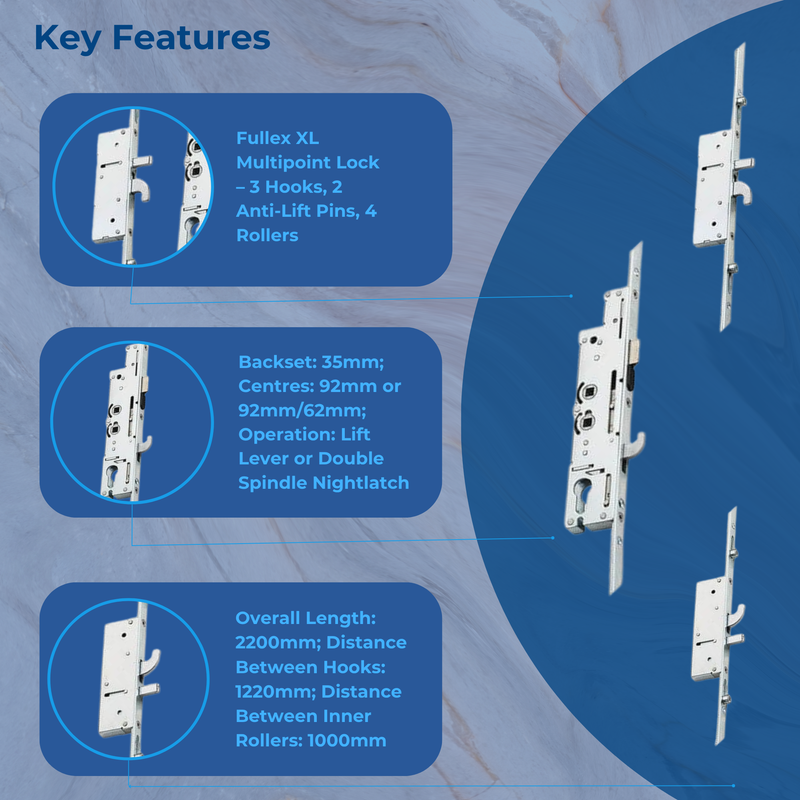 Key Features

Fullex XL Multipoint Lock – 3 Hooks, 2 Anti-Lift Pins, 4 Rollers

Backset: 35mm; Centres: 92mm or 92mm/62mm; Operation: Lift Lever or Double Spindle Nightlatch

Overall Length: 2200mm; Distance Between Hooks: 1220mm; Distance Between Inner Rollers: 1000mm