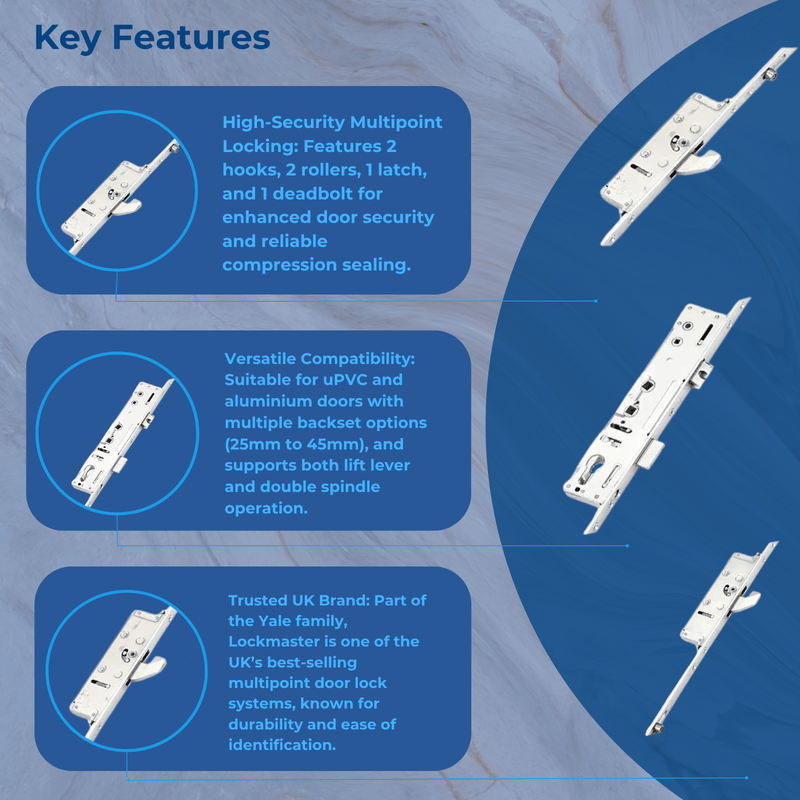 Key Features

High-Security Multipoint Locking: Features 2 hooks, 2 rollers, 1 latch, and 1 deadbolt for enhanced door security and reliable compression sealing.

Versatile Compatibility: Suitable for uPVC and aluminium doors with multiple backset options (25mm to 45mm), and supports both lift lever and double spindle operation.

Trusted UK Brand: Part of the Yale family, Lockmaster is one of the UK's best-selling multipoint door lock systems, known for durability and ease of identification.