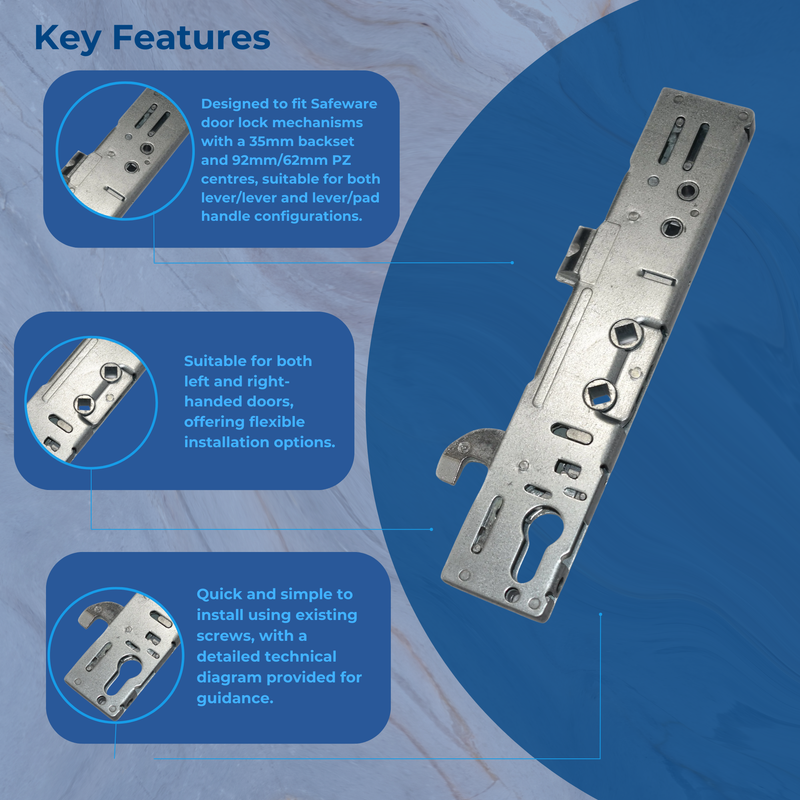 Key Features

Designed to fit Safeware door lock mechanisms with a 35mm backset and 92mm/62mm PZ centres, suitable for both lever/lever and lever/pad handle configurations.

Suitable for both left and right-handed doors, offering flexible installation options.

Quick and simple to install using existing screws, with a detailed technical diagram provided for guidance.