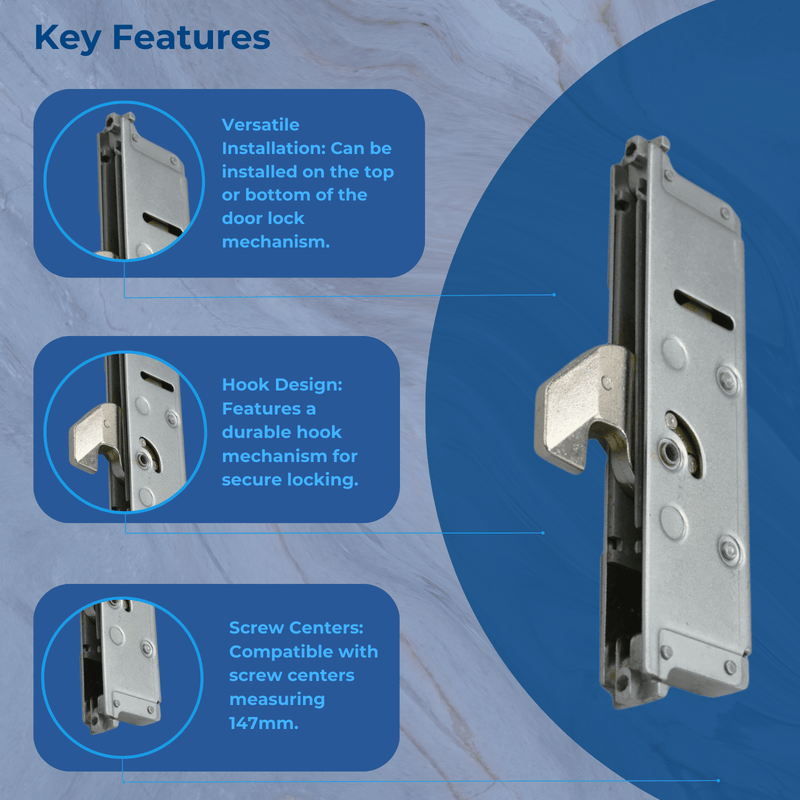 Key Features

Versatile Installation: Can be installed on the top or bottom of the door lock mechanism.

Hook Design: Features a durable hook mechanism for secure locking.

Screw Centers: Compatible with screw centers measuring 147mm.