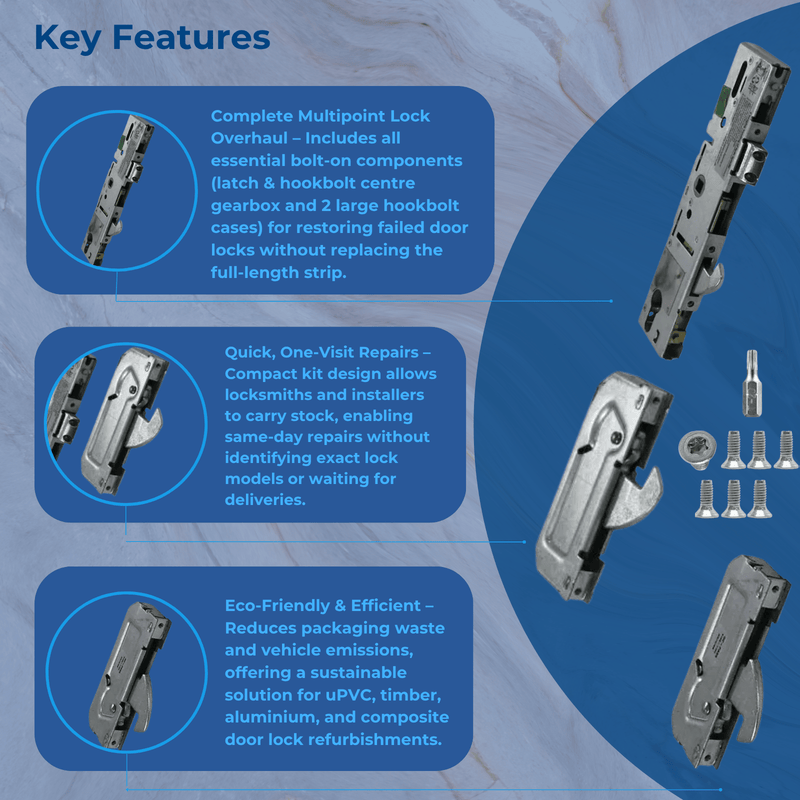 Key Features

Complete Multipoint Lock Overhaul – Includes all essential bolt-on components (latch & hookbolt centre gearbox and 2 large hookbolt cases) for restoring failed door locks without replacing the full-length strip.

Quick, One-Visit Repairs – Compact kit design allows locksmiths and installers to carry stock, enabling same-day repairs without identifying exact lock models or waiting for deliveries.

Eco-Friendly & Efficient – Reduces packaging waste and vehicle emissions, offering a sustainable solution for uPVC, timber, aluminium, and composite door lock refurbishments.