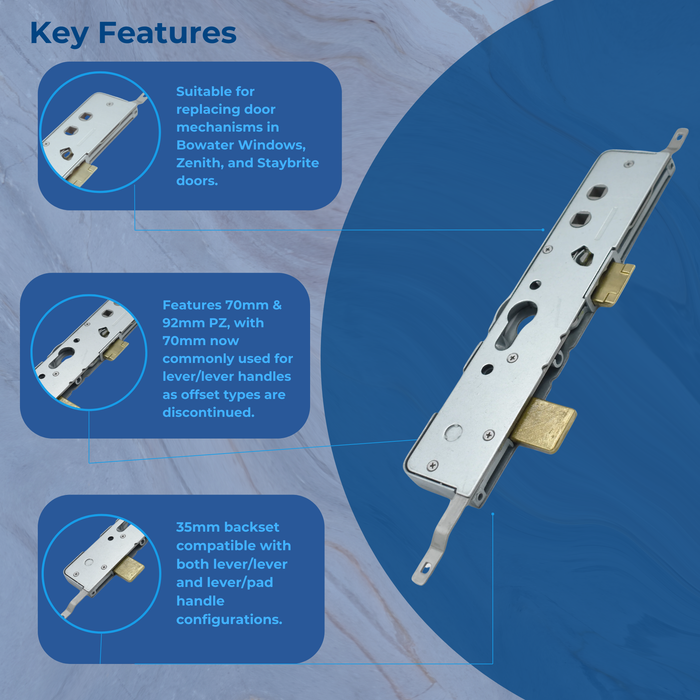 Key Features

Suitable for replacing door mechanisms in Bowater Windows, Zenith, and Staybrite doors.

Features 70mm & 92mm PZ, with 70mm now commonly used for lever/lever handles as offset types are discontinued.

35mm backset compatible with both lever/lever and lever/pad handle configurations.