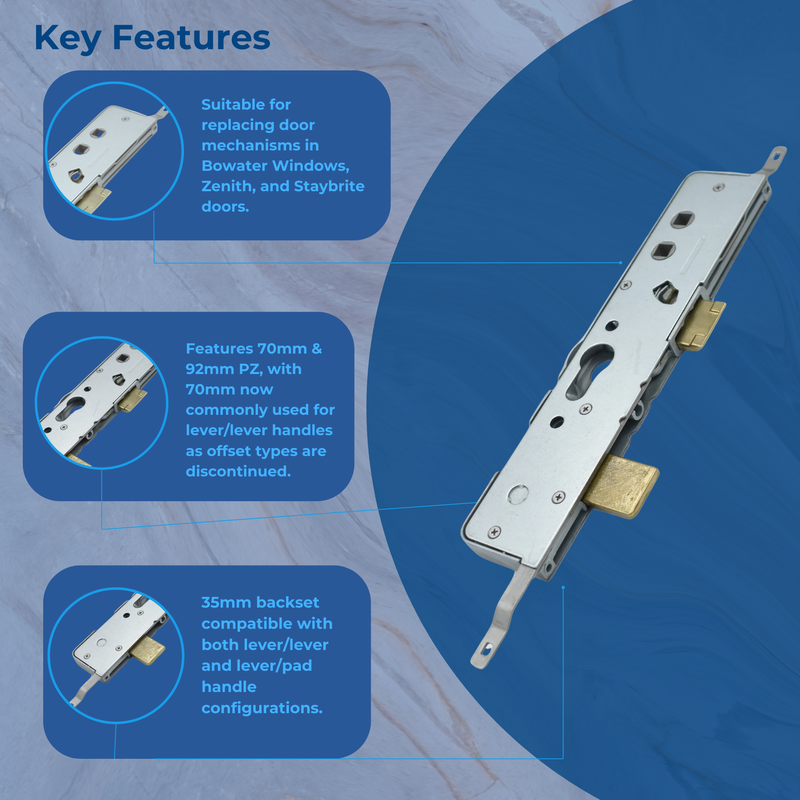 Key Features

Suitable for replacing door mechanisms in Bowater Windows, Zenith, and Staybrite doors.

Features 70mm & 92mm PZ, with 70mm now commonly used for lever/lever handles as offset types are discontinued.

35mm backset compatible with both lever/lever and lever/pad handle configurations.