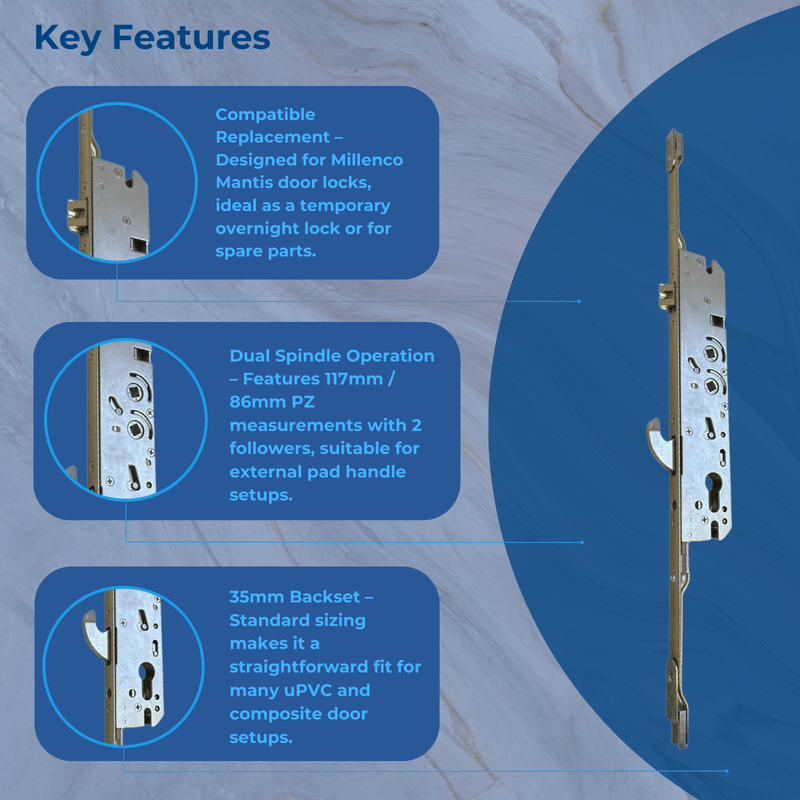 Key Features

Compatible Replacement – Designed for Millenco Mantis door locks, ideal as a temporary overnight lock or for spare parts.

Dual Spindle Operation – Features 117mm / 86mm PZ measurements with 2 followers, suitable for external pad handle setups.

35mm Backset – Standard sizing makes it a straightforward fit for many uPVC and composite door setups.