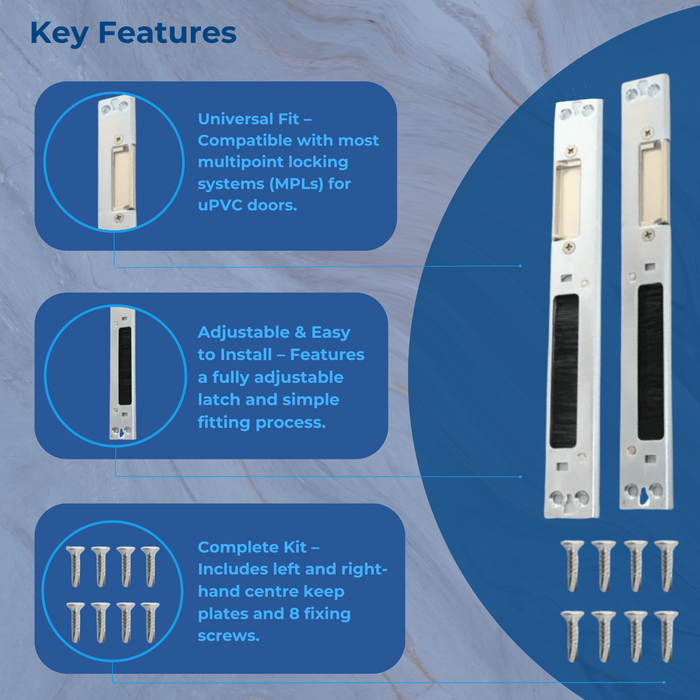 Key Features

Universal Fit – Compatible with most multipoint locking systems (MPLs) for uPVC doors.

Adjustable & Easy to Install – Features a fully adjustable latch and simple fitting process.

Complete Kit – Includes left and right-hand centre keep plates and 8 fixing screws.