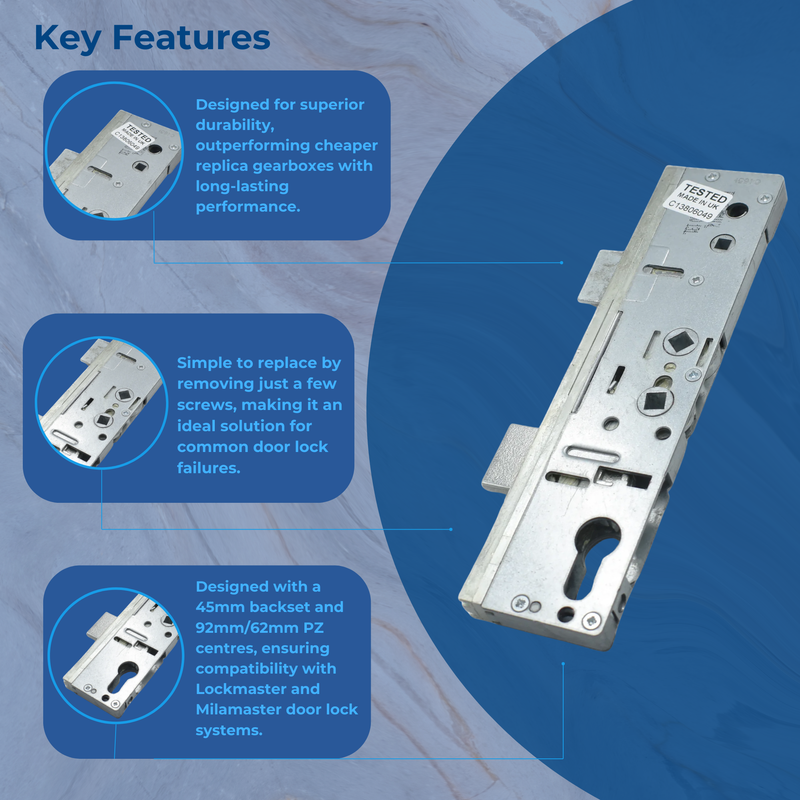 Key Features

TESTED
MADE IN UK
C13806049

Designed for superior durability, outperforming cheaper replica gearboxes with long-lasting performance.

Simple to replace by removing just a few screws, making it an ideal solution for common door lock failures.

Designed with a 45mm backset and 92mm/62mm PZ centres, ensuring compatibility with Lockmaster and Milamaster door lock systems.

TESTED
MADE IN UK
C13806049