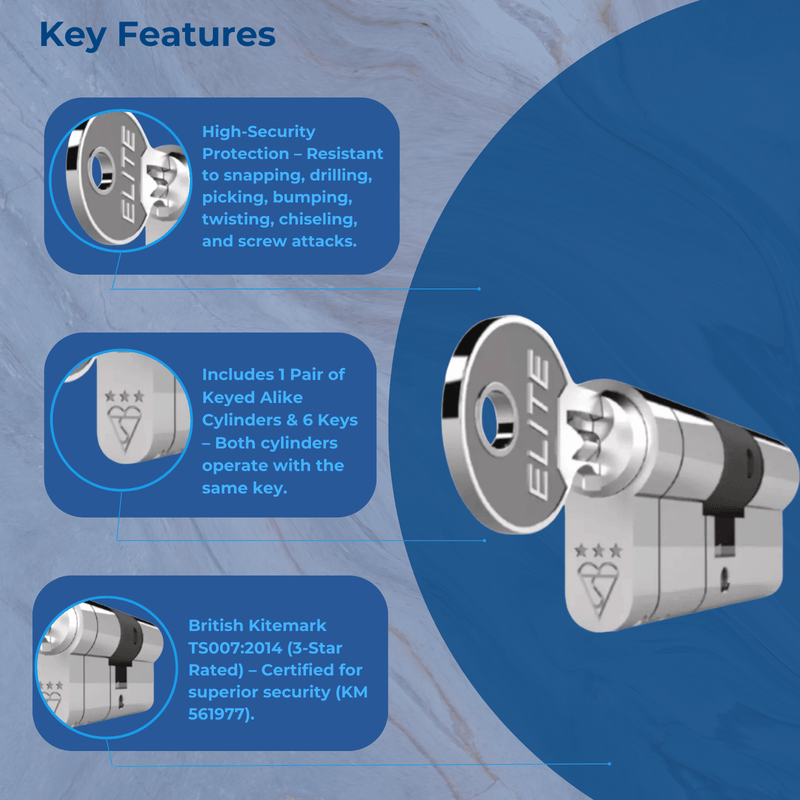 Key Features

ELITE

High-Security Protection – Resistant to snapping, drilling, picking, bumping, twisting, chiseling, and screw attacks.

Includes 1 Pair of Keyed Alike Cylinders & 6 Keys – Both cylinders operate with the same key.

British Kitemark TS007:2014 (3-Star Rated) – Certified for superior security (KM 561977).

ELITE