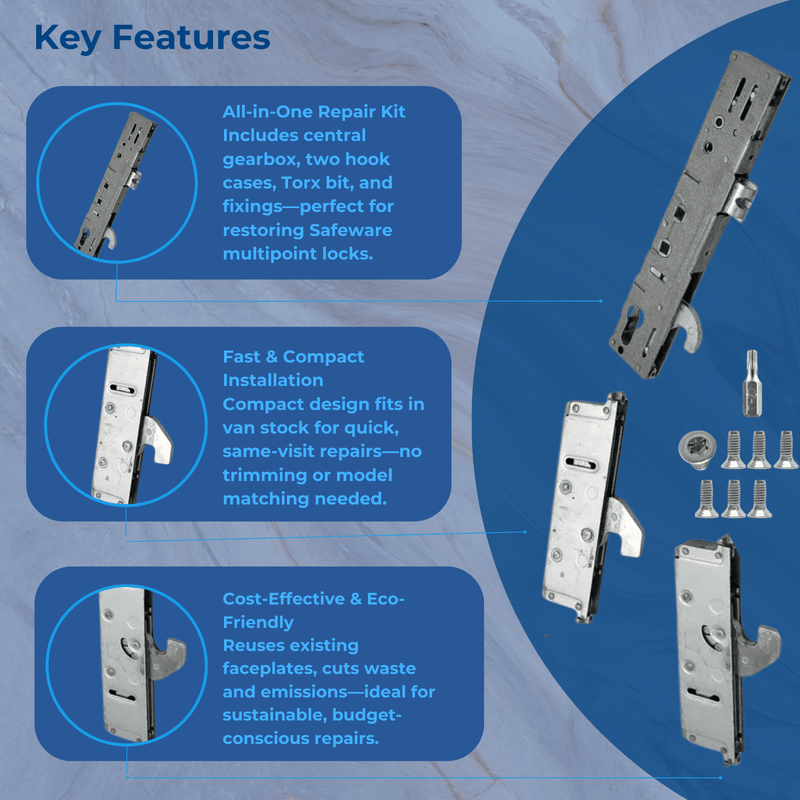 Key Features

All-in-One Repair Kit
Includes central gearbox, two hook cases, Torx bit, and fixings—perfect for restoring Safeware multipoint locks.

Fast & Compact Installation
Compact design fits in van stock for quick, same-visit repairs—no trimming or model matching needed.

Cost-Effective & Eco-Friendly
Reuses existing faceplates, cuts waste and emissions—ideal for sustainable, budget-conscious repairs.