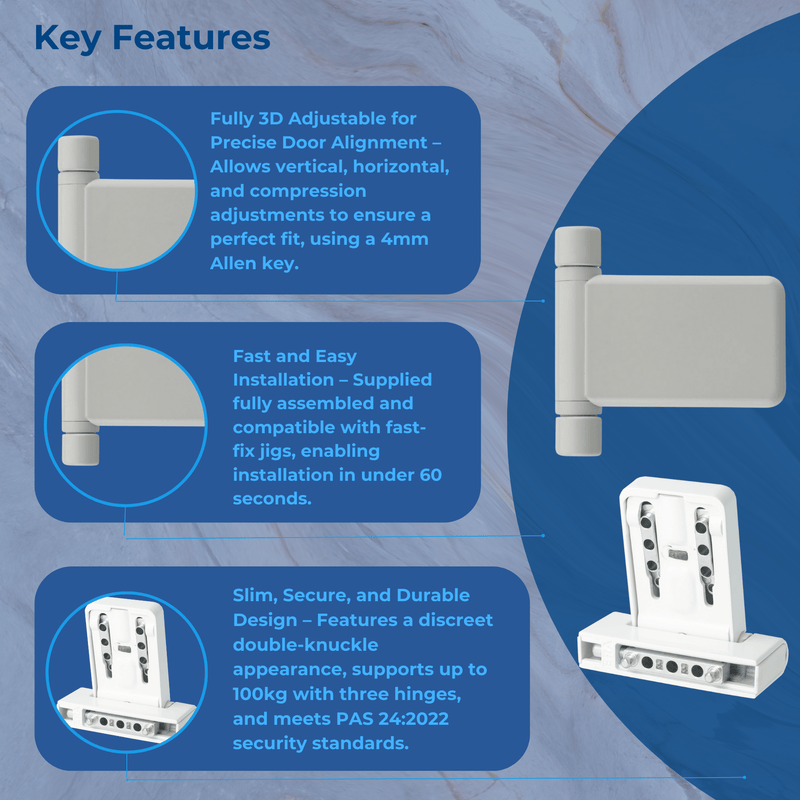 Key Features

Fully 3D Adjustable for Precise Door Alignment – Allows vertical, horizontal, and compression adjustments to ensure a perfect fit, using a 4mm Allen key.

Fast and Easy Installation – Supplied fully assembled and compatible with fast-fix jigs, enabling installation in under 60 seconds.

Slim, Secure, and Durable Design – Features a discreet double-knuckle appearance, supports up to 100kg with three hinges, and meets PAS 24:2022 security standards.