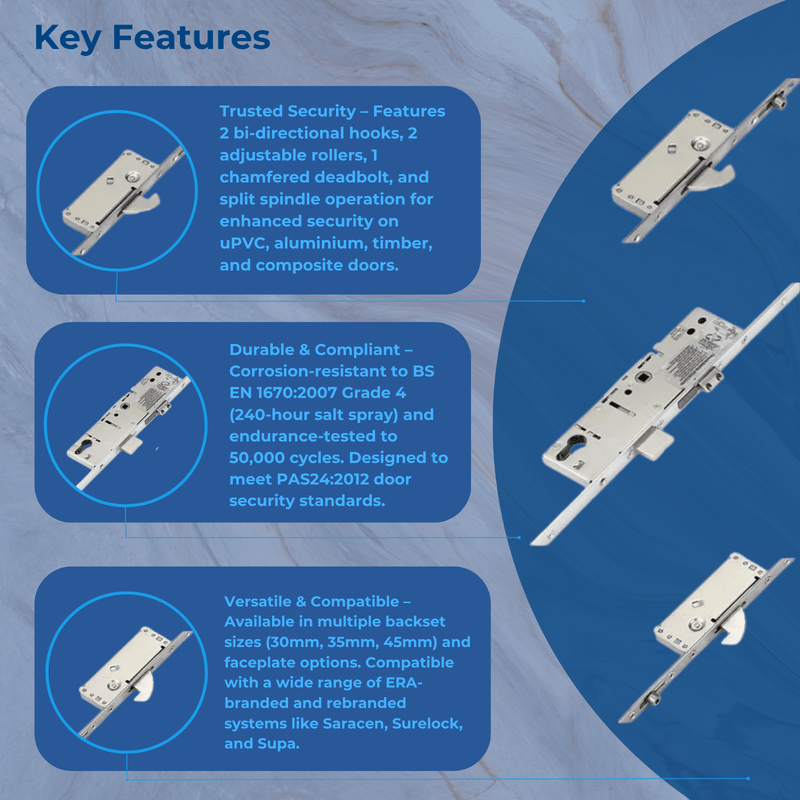 Key Features

Trusted Security – Features 2 bi-directional hooks, 2 adjustable rollers, 1 chamfered deadbolt, and split spindle operation for enhanced security on uPVC, aluminium, timber, and composite doors.

Durable & Compliant – Corrosion-resistant to BS EN 1670:2007 Grade 4 (240-hour salt spray) and endurance-tested to 50,000 cycles. Designed to meet PAS24:2012 door security standards.

Versatile & Compatible – Available in multiple backset sizes (30mm, 35mm, 45mm) and faceplate options. Compatible with a wide range of ERA-branded and rebranded systems like Saracen, Surelock, and Supa.