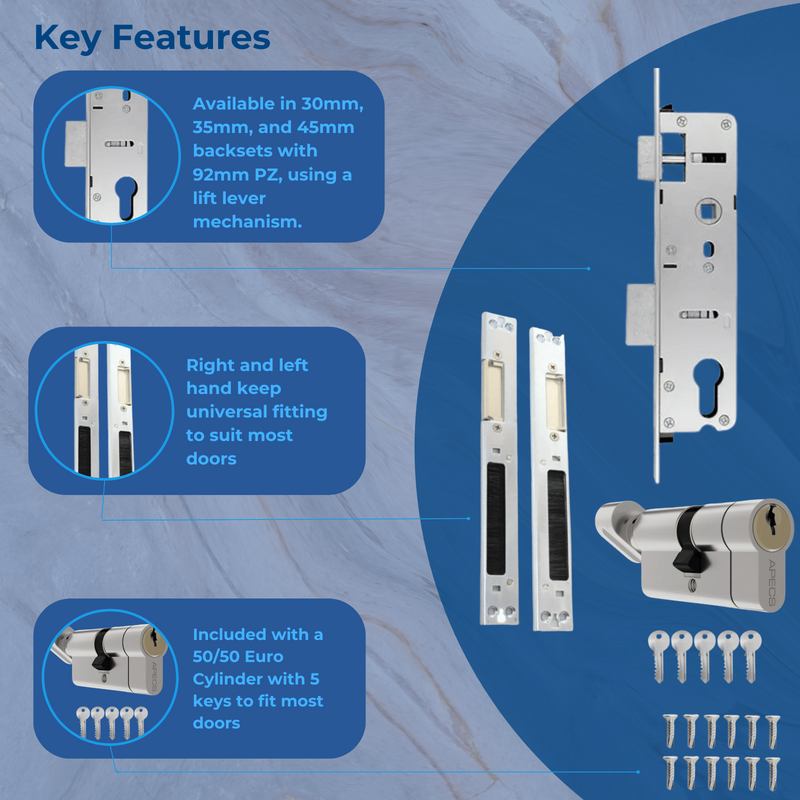 Key Features

Available in 30mm, 35mm, and 45mm backsets with 92mm PZ, using a lift lever mechanism.

Right and left hand keep universal fitting to suit most doors

Included with a 50/50 Euro Cylinder with 5 keys to fit most doors

APECS

APECS