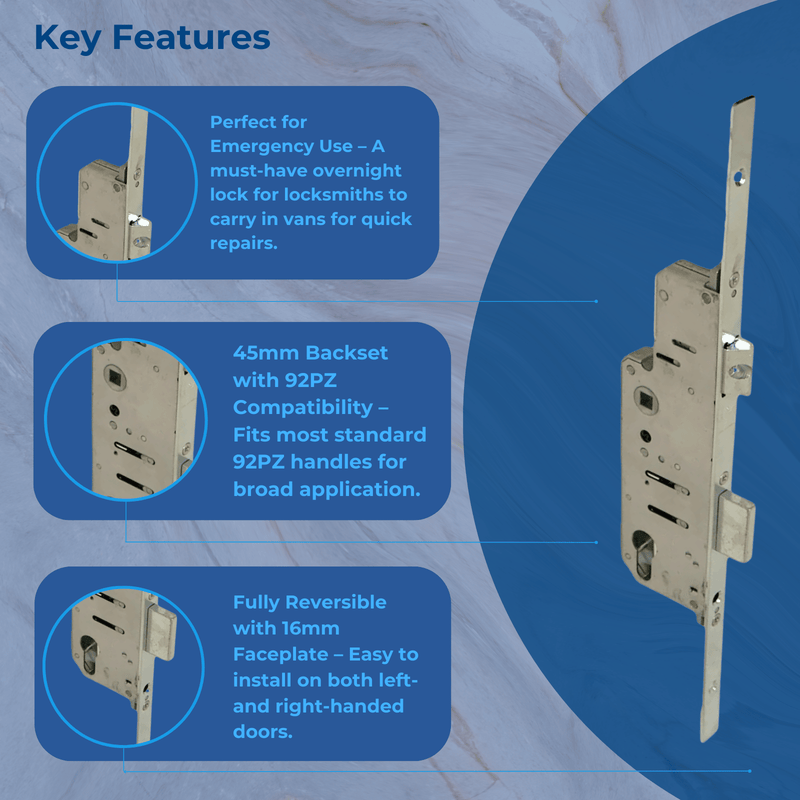 Key Features

Perfect for Emergency Use – A must-have overnight lock for locksmiths to carry in vans for quick repairs.

45mm Backset with 92PZ Compatibility – Fits most standard 92PZ handles for broad application.

Fully Reversible with 16mm Faceplate – Easy to install on both left- and right-handed doors.