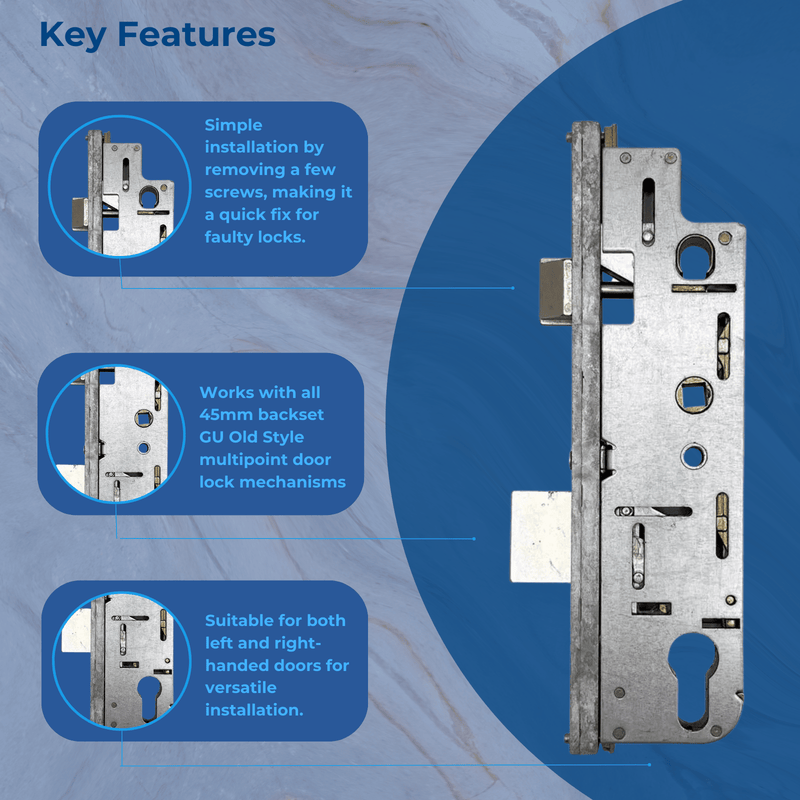 Key Features

Simple installation by removing a few screws, making it a quick fix for faulty locks.

Works with all 45mm backset GU Old Style multipoint door lock mechanisms

Suitable for both left and right-handed doors for versatile installation.