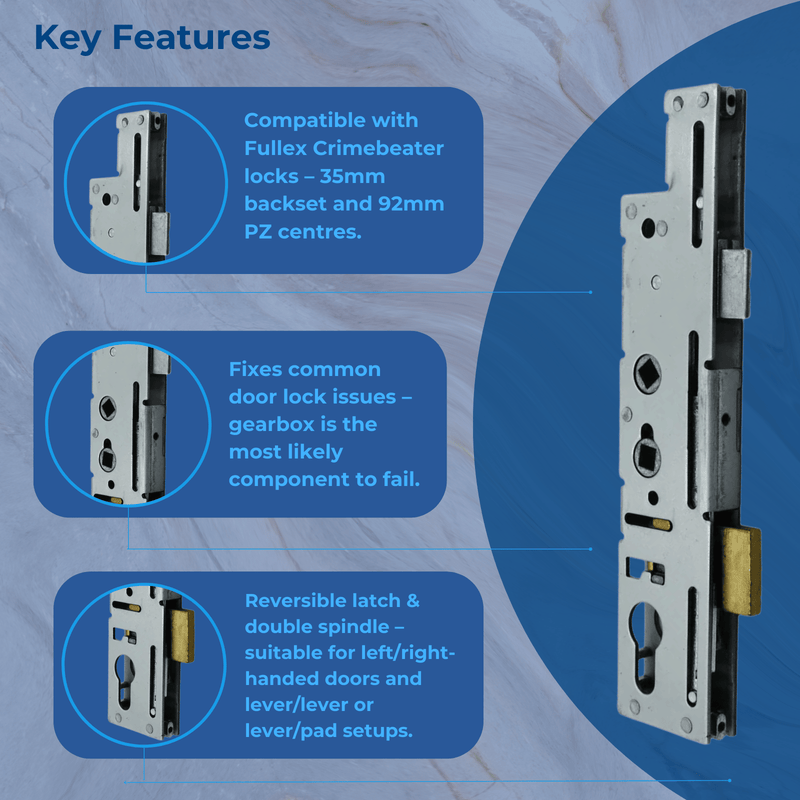 Key Features

Compatible with Fullex Crimebeater locks – 35mm backset and 92mm PZ centres.

Fixes common door lock issues – gearbox is the most likely component to fail.

Reversible latch & double spindle – suitable for left/right-handed doors and lever/lever or lever/pad setups.