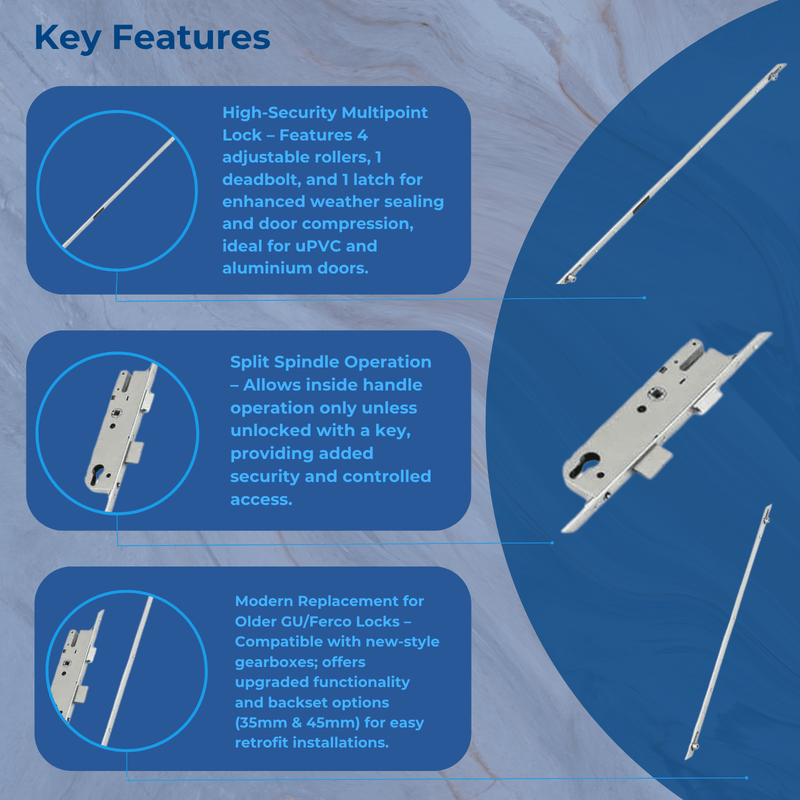 Key Features

High-Security Multipoint Lock – Features 4 adjustable rollers, 1 deadbolt, and 1 latch for enhanced weather sealing and door compression, ideal for uPVC and aluminium doors.

Split Spindle Operation – Allows inside handle operation only unless unlocked with a key, providing added security and controlled access.

Modern Replacement for Older GU/Ferco Locks – Compatible with new-style gearboxes; offers upgraded functionality and backset options (35mm & 45mm) for easy retrofit installations.