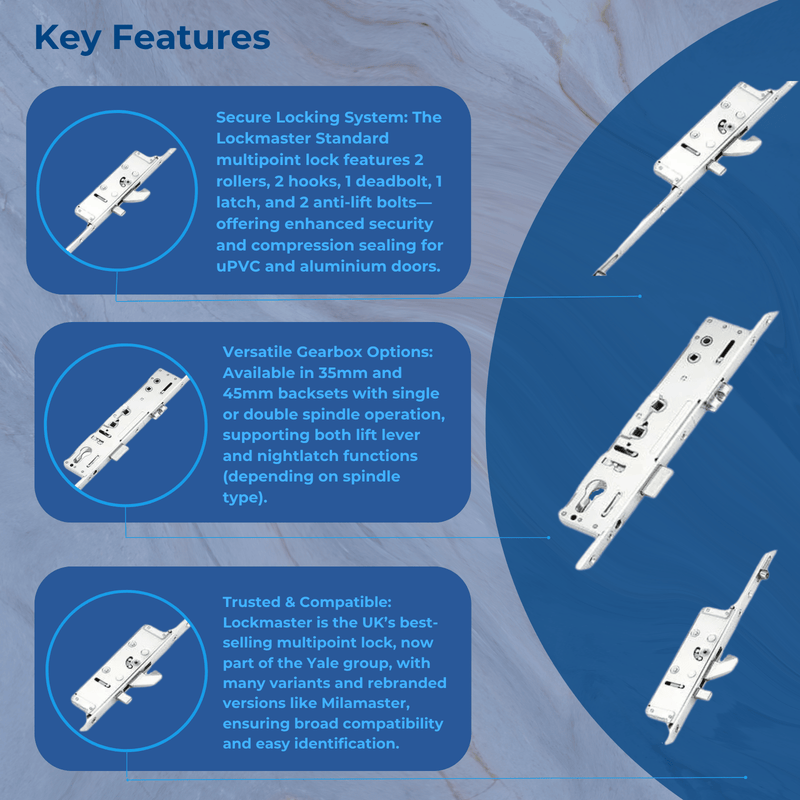 Key Features

Secure Locking System: The Lockmaster Standard multipoint lock features 2 rollers, 2 hooks, 1 deadbolt, 1 latch, and 2 anti-lift bolts—offering enhanced security and compression sealing for uPVC and aluminium doors.

Versatile Gearbox Options: Available in 35mm and 45mm backsets with single or double spindle operation, supporting both lift lever and nightlatch functions (depending on spindle type).

Trusted & Compatible: Lockmaster is the UK's best-selling multipoint lock, now part of the Yale group, with many variants and rebranded versions like Milamaster, ensuring broad compatibility and easy identification.