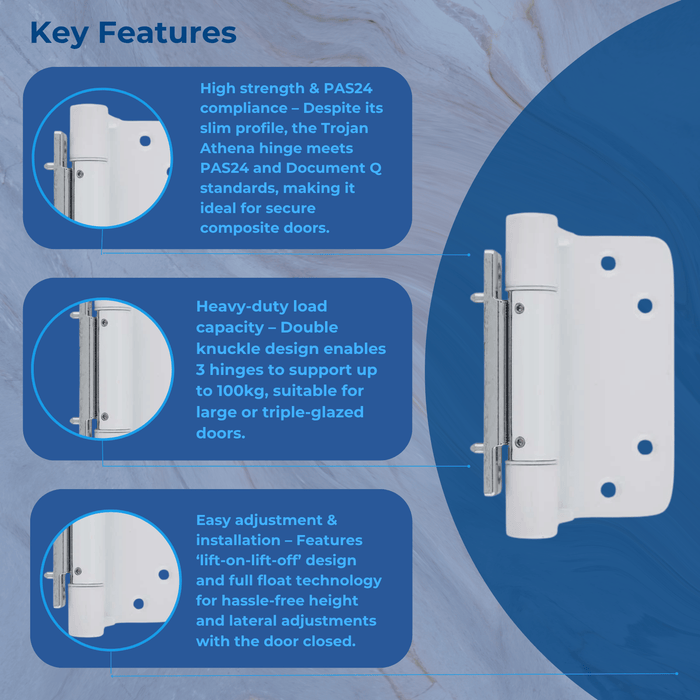 Key Features

High strength & PAS24 compliance – Despite its slim profile, the Trojan Athena hinge meets PAS24 and Document Q standards, making it ideal for secure composite doors.

Heavy-duty load capacity – Double knuckle design enables 3 hinges to support up to 100kg, suitable for large or triple-glazed doors.

Easy adjustment & installation – Features ‘lift-on-lift-off’ design and full float technology for hassle-free height and lateral adjustments with the door closed.