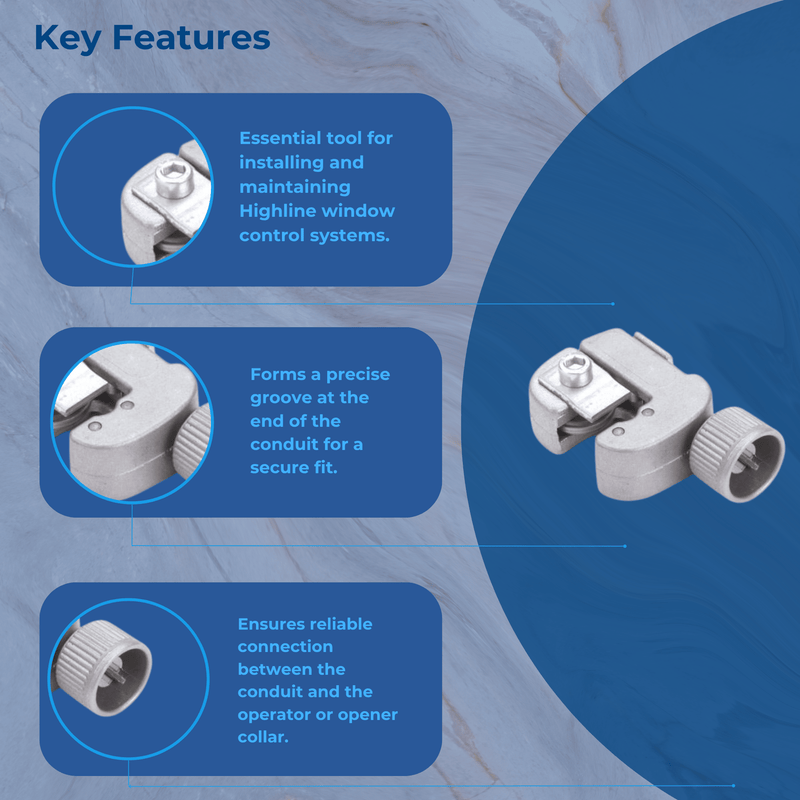 Key Features

Essential tool for installing and maintaining Highline window control systems.

Forms a precise groove at the end of the conduit for a secure fit.

Ensures reliable connection between the conduit and the operator or opener collar.