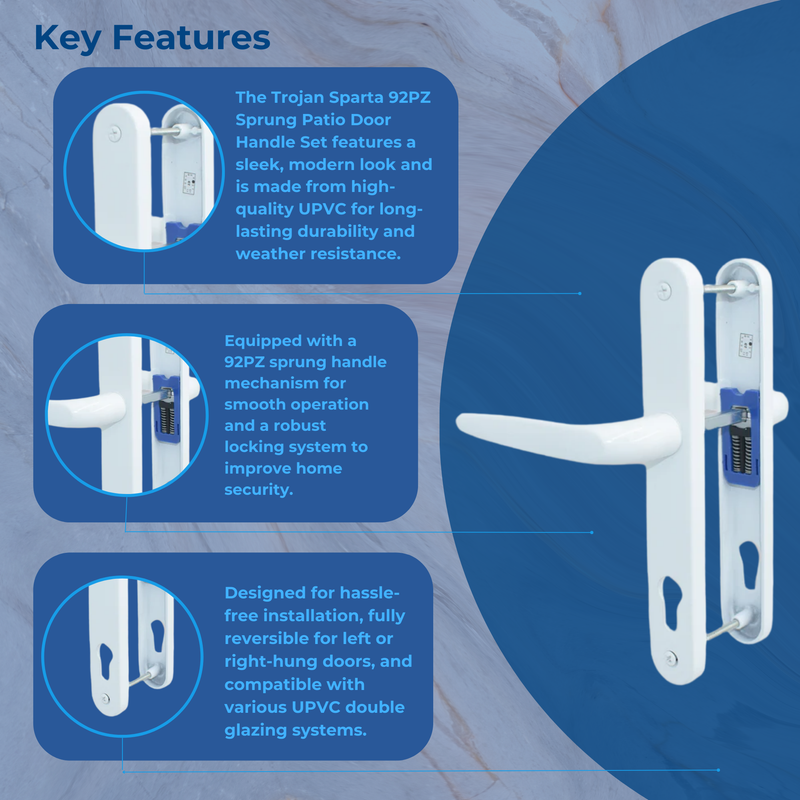 Key Features

The Trojan Sparta 92PZ Sprung Patio Door Handle Set features a sleek, modern look and is made from high-quality UPVC for long-lasting durability and weather resistance.

Equipped with a 92PZ sprung handle mechanism for smooth operation and a robust locking system to improve home security.

Designed for hassle-free installation, fully reversible for left or right-hung doors, and compatible with various UPVC double glazing systems.