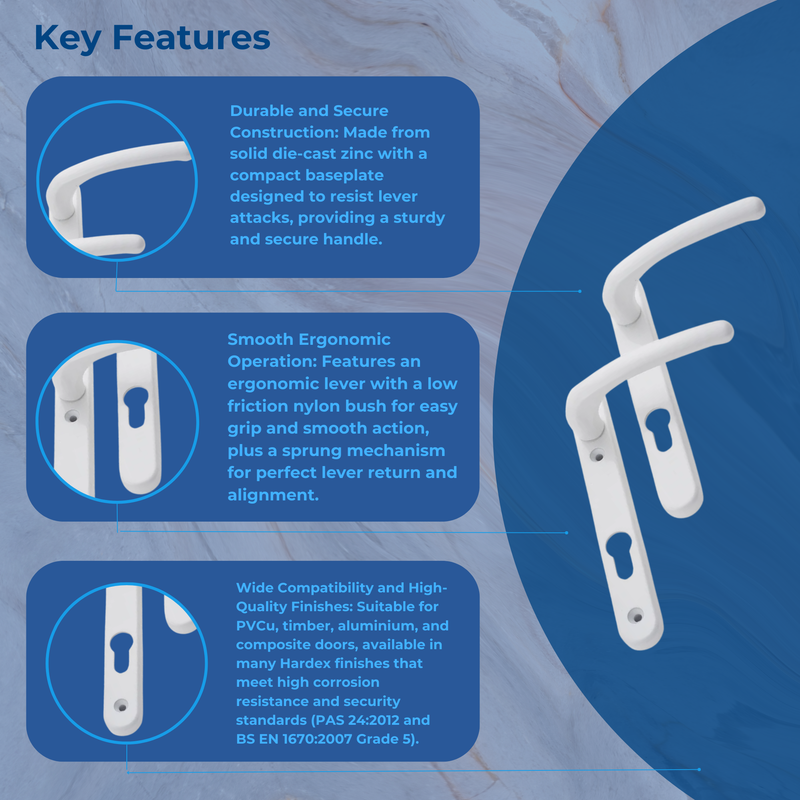 Key Features

Durable and Secure Construction: Made from solid die-cast zinc with a compact baseplate designed to resist lever attacks, providing a sturdy and secure handle.

Smooth Ergonomic Operation: Features an ergonomic lever with a low friction nylon bush for easy grip and smooth action, plus a sprung mechanism for perfect lever return and alignment.

Wide Compatibility and High-Quality Finishes: Suitable for PVCu, timber, aluminium, and composite doors, available in many Hardex finishes that meet high corrosion resistance and security standards (PAS 24:2012 and BS EN 1670:2007 Grade 5).