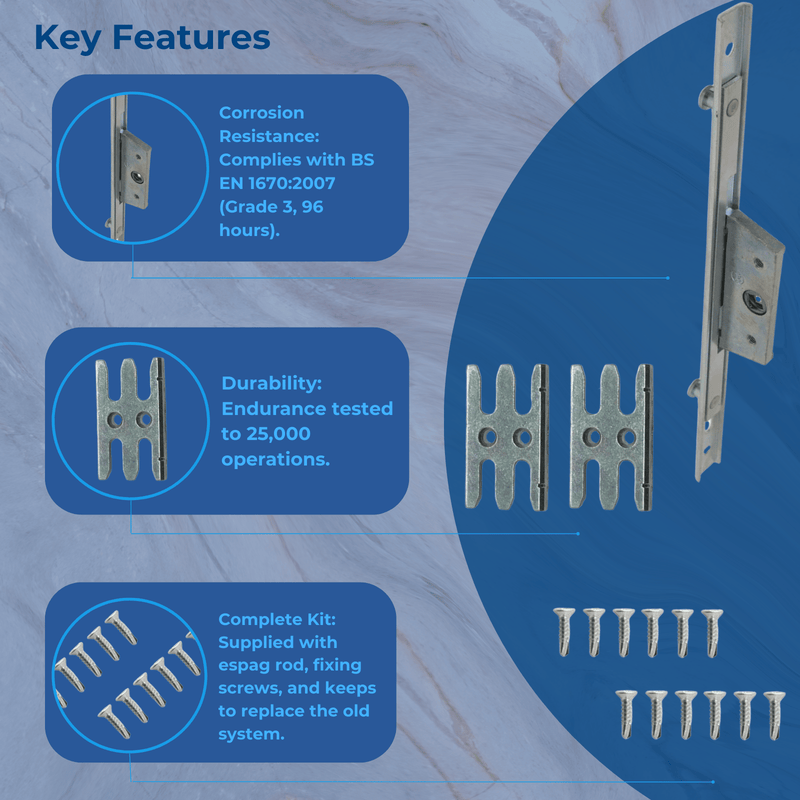 Key Features

Corrosion Resistance: Complies with BS EN 1670:2007 (Grade 3, 96 hours).

Durability: Endurance tested to 25,000 operations.

Complete Kit: Supplied with espag rod, fixing screws, and keeps to replace the old system.