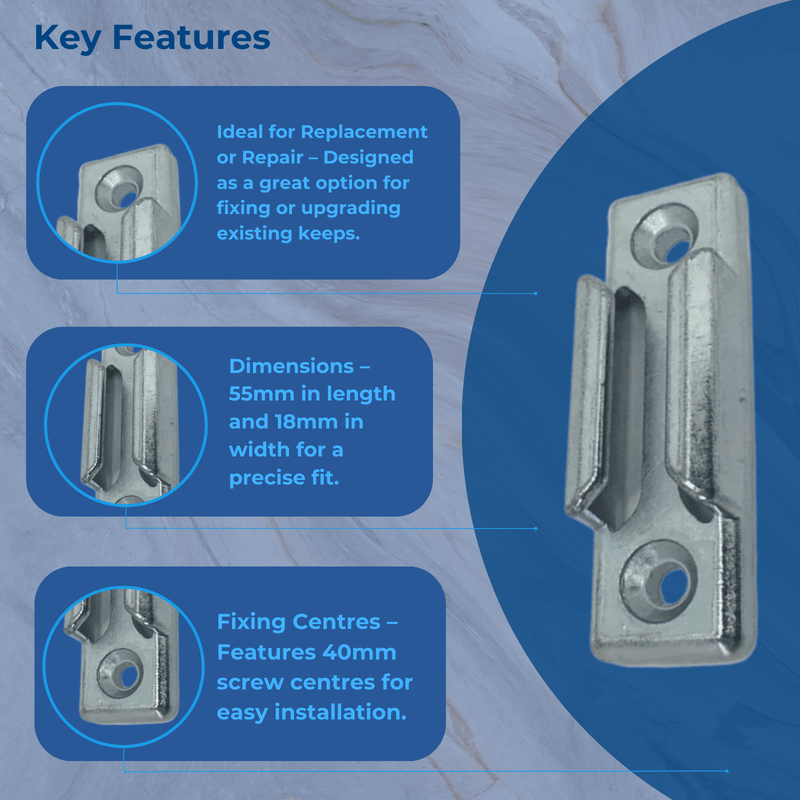 Key Features

Ideal for Replacement or Repair – Designed as a great option for fixing or upgrading existing keeps.

Dimensions – 55mm in length and 18mm in width for a precise fit.

Fixing Centres – Features 40mm screw centres for easy installation.