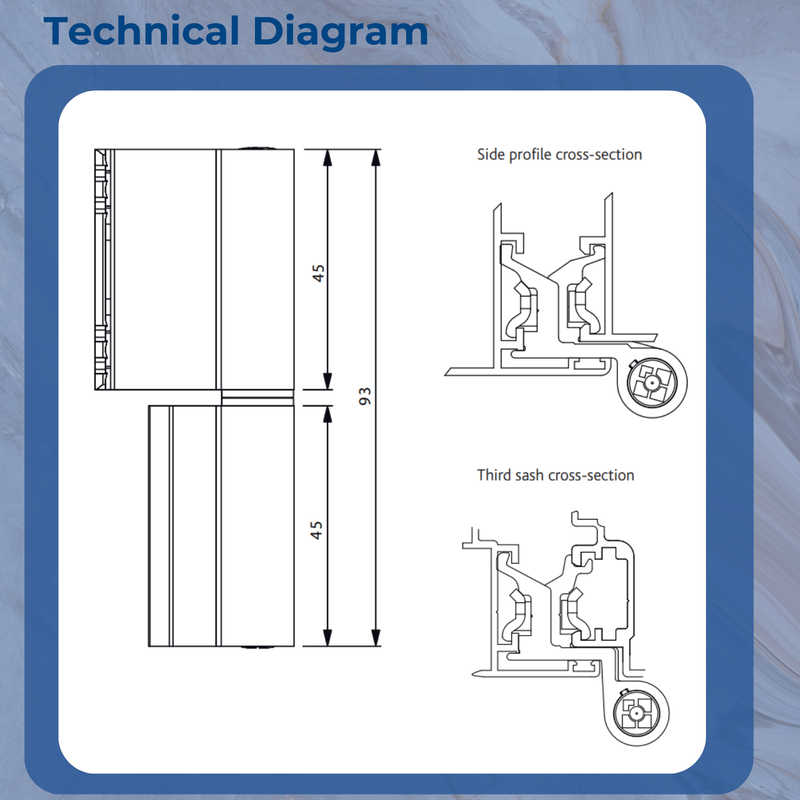 Technical Diagram

45

93

45

Side profile cross-section

Third sash cross-section