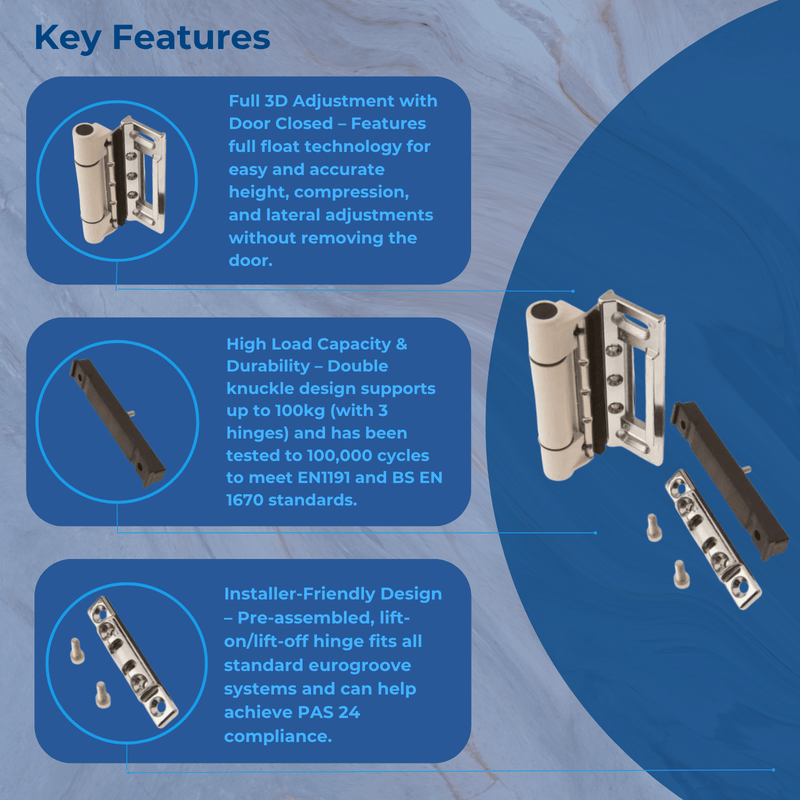 Key Features

Full 3D Adjustment with Door Closed – Features full float technology for easy and accurate height, compression, and lateral adjustments without removing the door.

High Load Capacity & Durability – Double knuckle design supports up to 100kg (with 3 hinges) and has been tested to 100,000 cycles to meet EN1191 and BS EN 1670 standards.

Installer-Friendly Design – Pre-assembled, lift-on/lift-off hinge fits all standard eurogroove systems and can help achieve PAS 24 compliance.