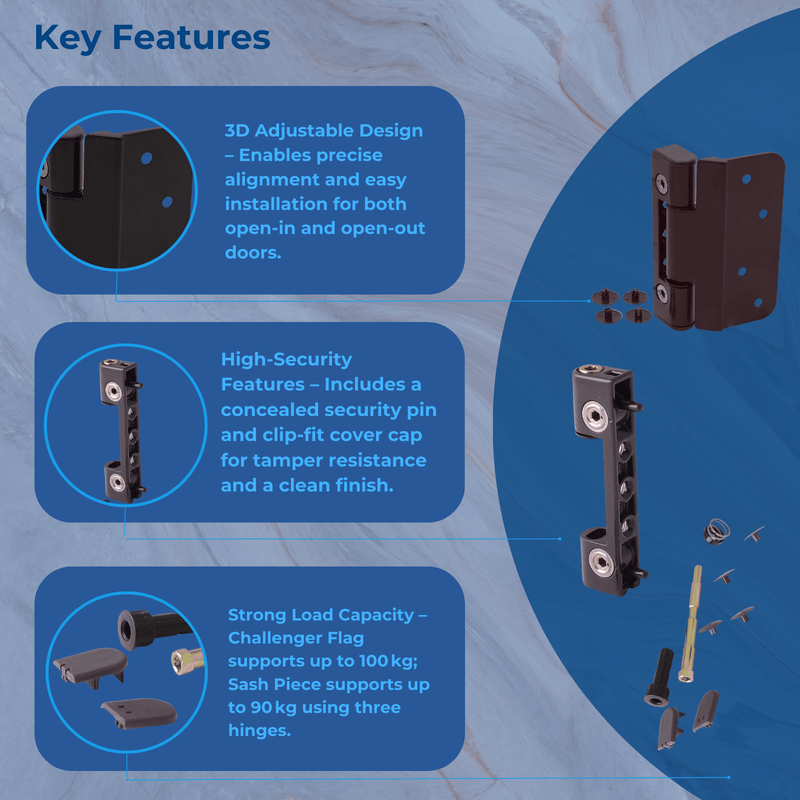 Key Features

3D Adjustable Design – Enables precise alignment and easy installation for both open-in and open-out doors.

High-Security Features – Includes a concealed security pin and clip-fit cover cap for tamper resistance and a clean finish.

Strong Load Capacity – Challenger Flag supports up to 100 kg; Sash Piece supports up to 90 kg using three hinges.