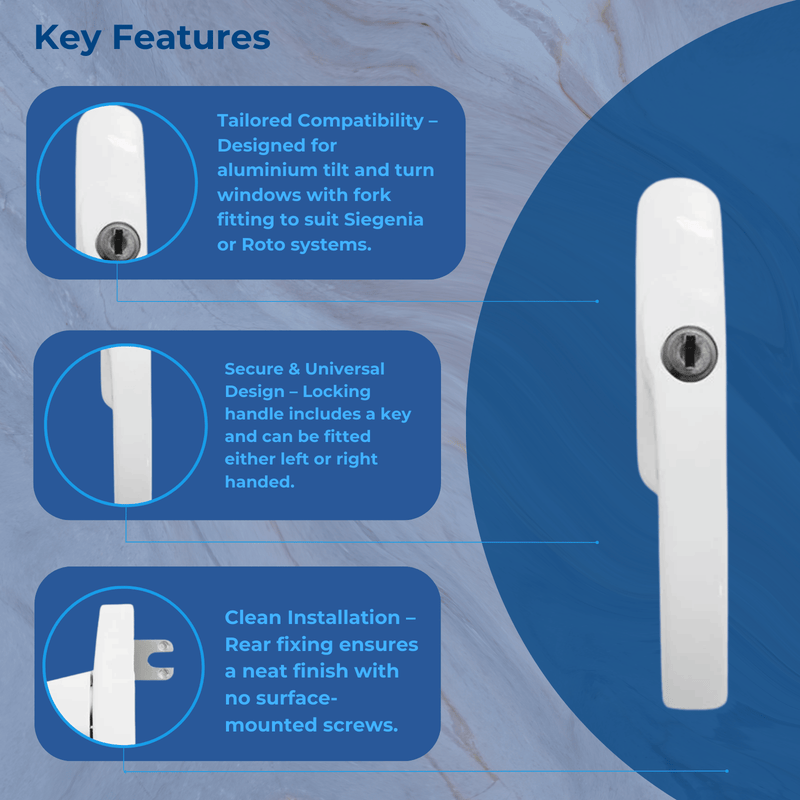 Key Features

Tailored Compatibility – Designed for aluminium tilt and turn windows with fork fitting to suit Siegenia or Roto systems.

Secure & Universal Design – Locking handle includes a key and can be fitted either left or right handed.

Clean Installation – Rear fixing ensures a neat finish with no surface-mounted screws.