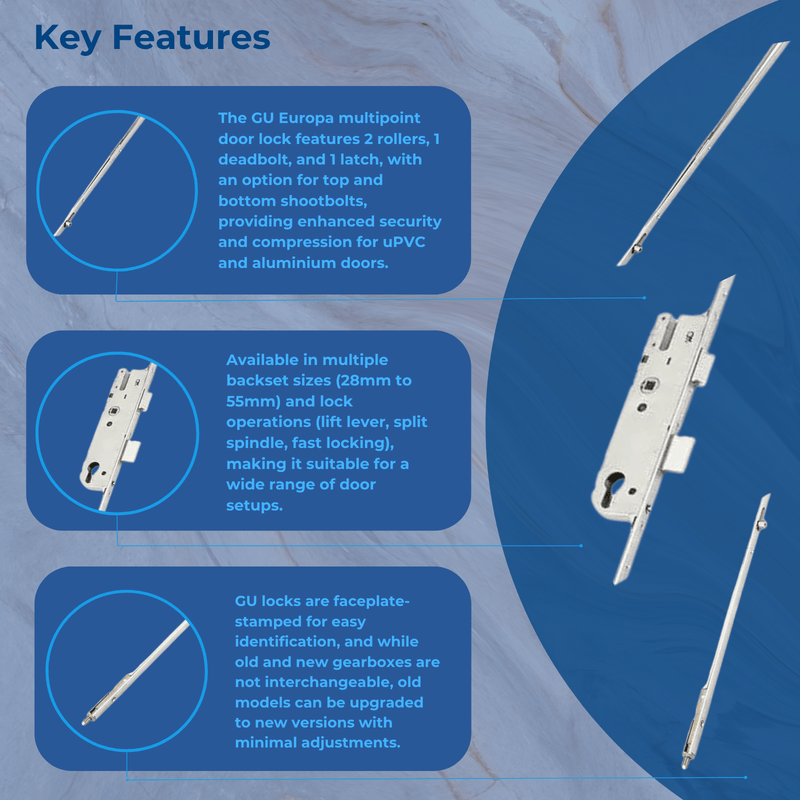 Key Features

The GU Europa multipoint door lock features 2 rollers, 1 deadbolt, and 1 latch, with an option for top and bottom shootbolts, providing enhanced security and compression for uPVC and aluminium doors.

Available in multiple backset sizes (28mm to 55mm) and lock operations (lift lever, split spindle, fast locking), making it suitable for a wide range of door setups.

GU locks are faceplate-stamped for easy identification, and while old and new gearboxes are not interchangeable, old models can be upgraded to new versions with minimal adjustments.