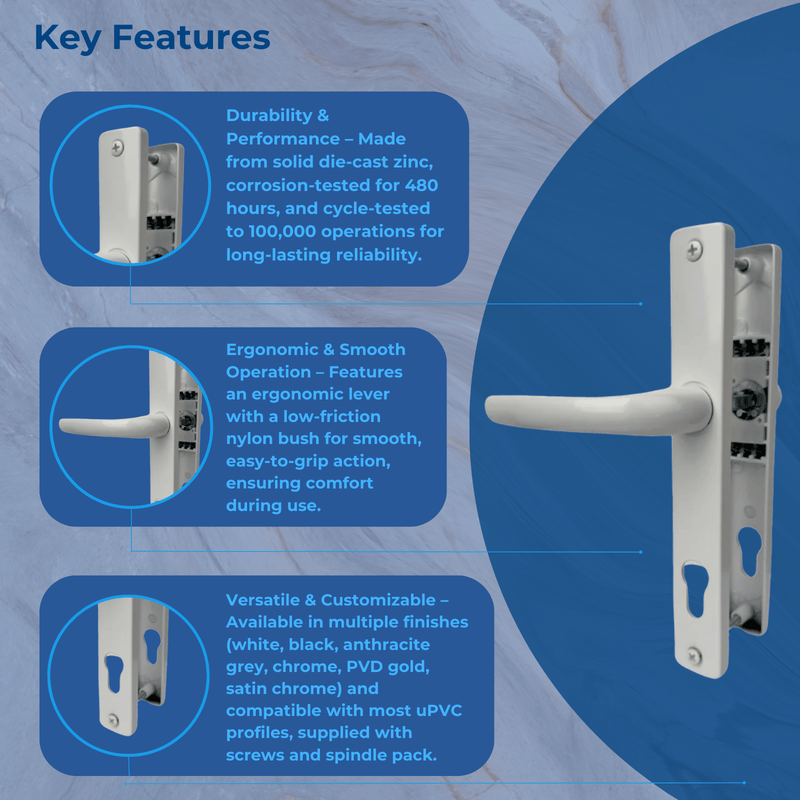 Key Features

Durability & Performance – Made from solid die-cast zinc, corrosion-tested for 480 hours, and cycle-tested to 100,000 operations for long-lasting reliability.

Ergonomic & Smooth Operation – Features an ergonomic lever with a low-friction nylon bush for smooth, easy-to-grip action, ensuring comfort during use.

Versatile & Customizable – Available in multiple finishes (white, black, anthracite grey, chrome, PVD gold, satin chrome) and compatible with most uPVC profiles, supplied with screws and spindle pack.