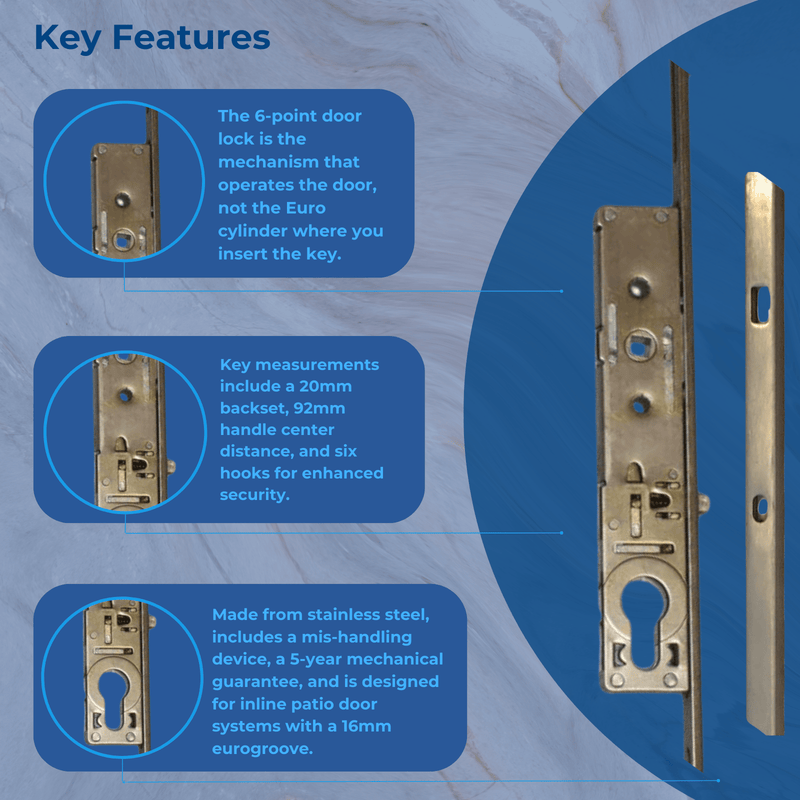 Key Features

The 6-point door lock is the mechanism that operates the door, not the Euro cylinder where you insert the key.

Key measurements include a 20mm backset, 92mm handle center distance, and six hooks for enhanced security.

Made from stainless steel, includes a mis-handling device, a 5-year mechanical guarantee, and is designed for inline patio door systems with a 16mm eurogroove.