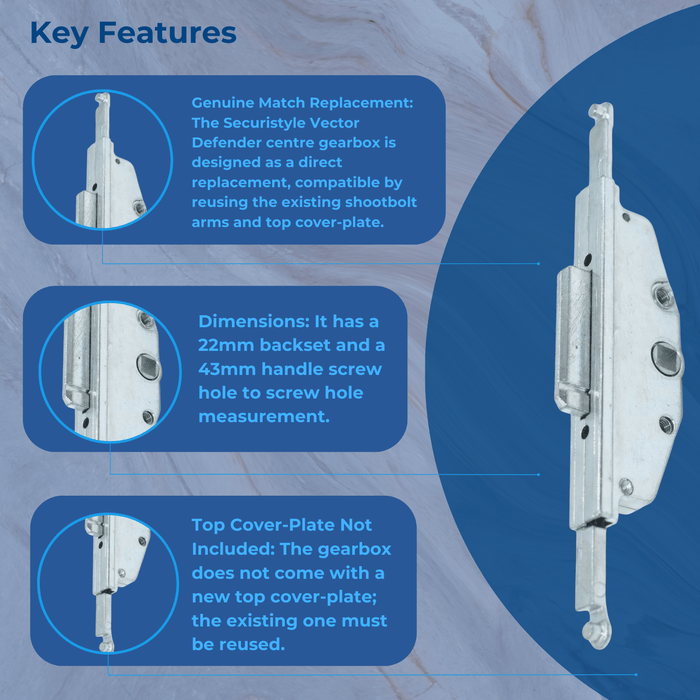 Key Features

Genuine Match Replacement: The Securistyle Vector Defender centre gearbox is designed as a direct replacement, compatible by reusing the existing shootbolt arms and top cover-plate.

Dimensions: It has a 22mm backset and a 43mm handle screw hole to screw hole measurement.

Top Cover-Plate Not Included: The gearbox does not come with a new top cover-plate; the existing one must be reused.