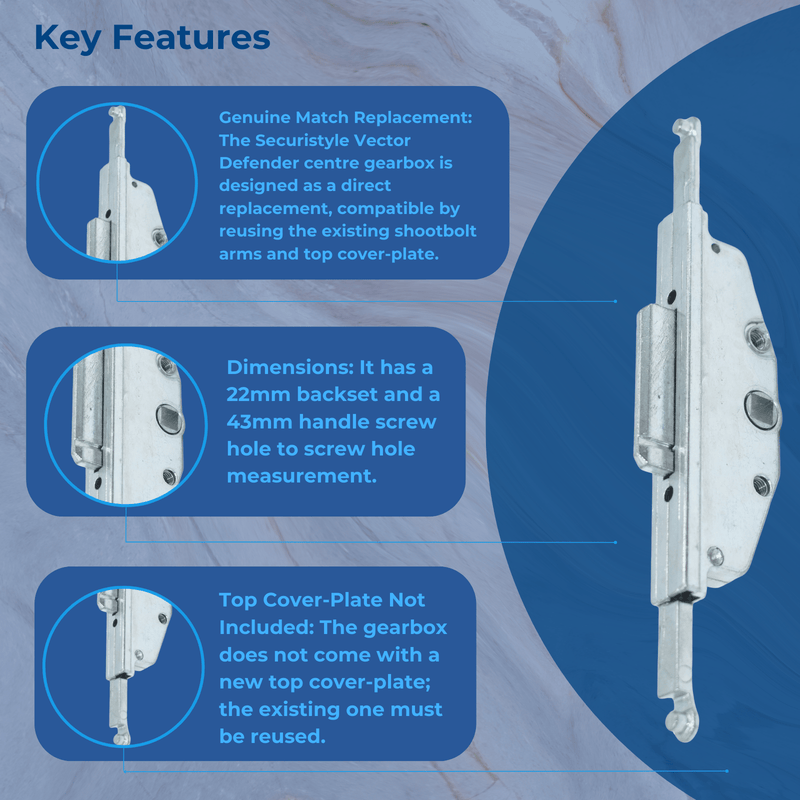 Key Features

Genuine Match Replacement: The Securistyle Vector Defender centre gearbox is designed as a direct replacement, compatible by reusing the existing shootbolt arms and top cover-plate.

Dimensions: It has a 22mm backset and a 43mm handle screw hole to screw hole measurement.

Top Cover-Plate Not Included: The gearbox does not come with a new top cover-plate; the existing one must be reused.