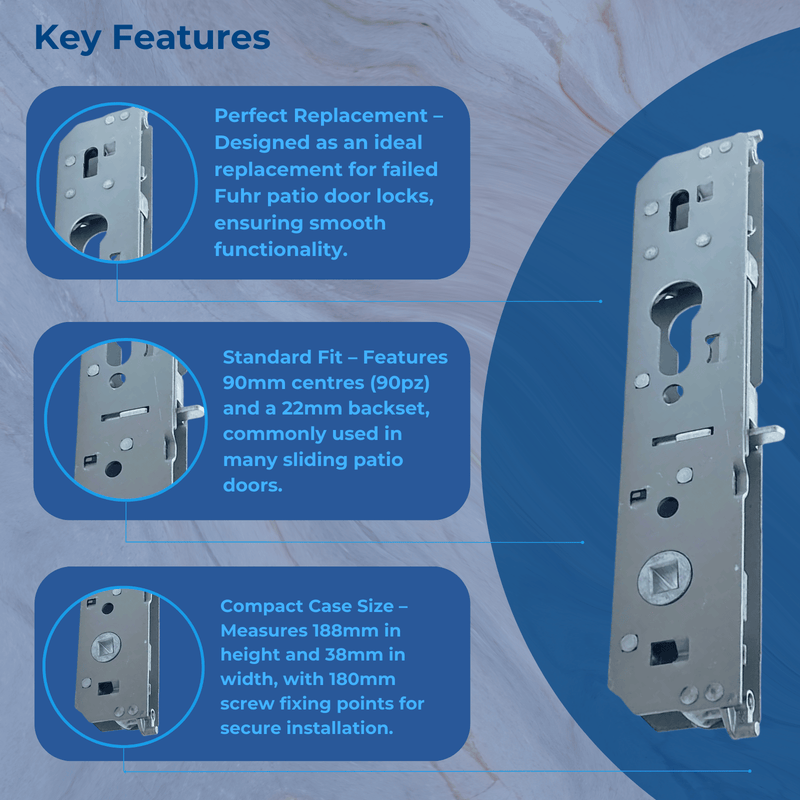 Key Features

Perfect Replacement – Designed as an ideal replacement for failed Fuhr patio door locks, ensuring smooth functionality.

Standard Fit – Features 90mm centres (90pz) and a 22mm backset, commonly used in many sliding patio doors.

Compact Case Size – Measures 188mm in height and 38mm in width, with 180mm screw fixing points for secure installation.