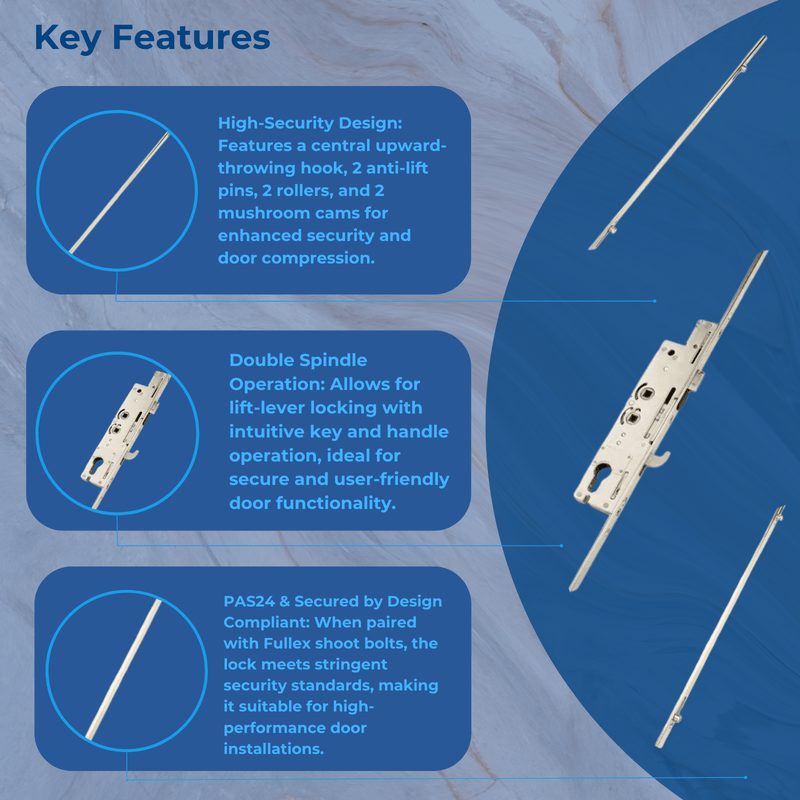 Key Features

High-Security Design: Features a central upward-throwing hook, 2 anti-lift pins, 2 rollers, and 2 mushroom cams for enhanced security and door compression.

Double Spindle Operation: Allows for lift-lever locking with intuitive key and handle operation, ideal for secure and user-friendly door functionality.

PAS24 & Secured by Design Compliant: When paired with Fullex shoot bolts, the lock meets stringent security standards, making it suitable for high-performance door installations.