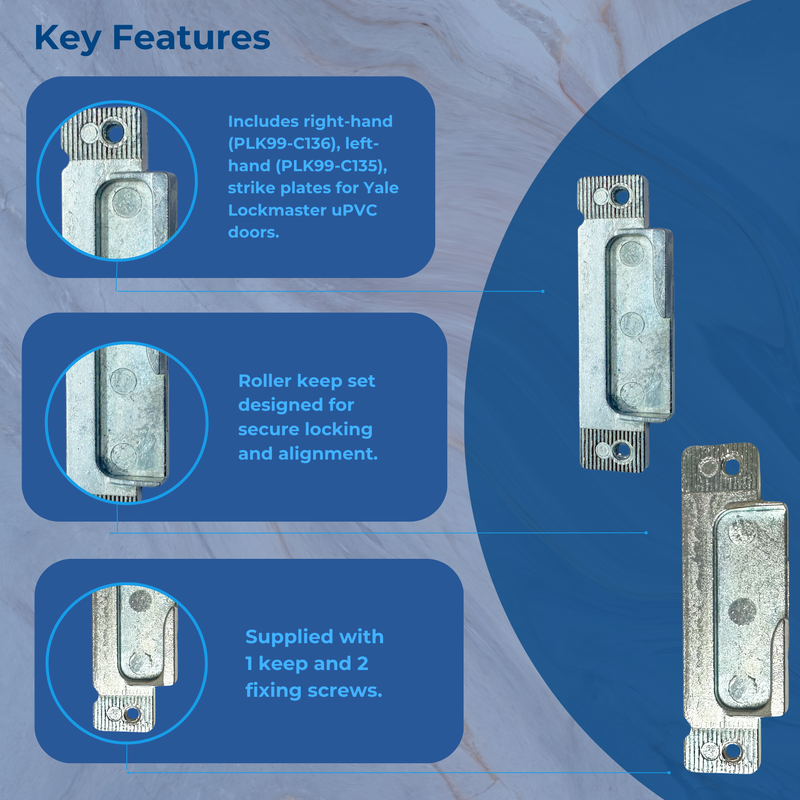 Key Features

Includes right-hand (PLK99-C136), left-hand (PLK99-C135), strike plates for Yale Lockmaster uPVC doors.

Roller keep set designed for secure locking and alignment.

Supplied with 1 keep and 2 fixing screws.