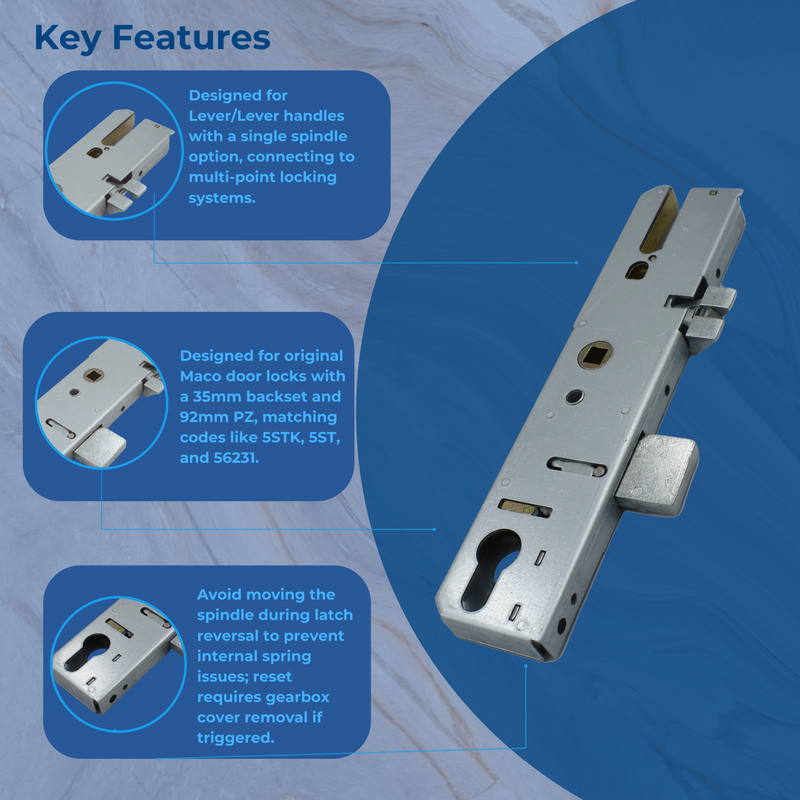 Key Features

Designed for Lever/Lever handles with a single spindle option, connecting to multi-point locking systems.

Designed for original Maco door locks with a 35mm backset and 92mm PZ, matching codes like 5STK, 5ST, and 56231.

Avoid moving the spindle during latch reversal to prevent internal spring issues; reset requires gearbox cover removal if triggered.